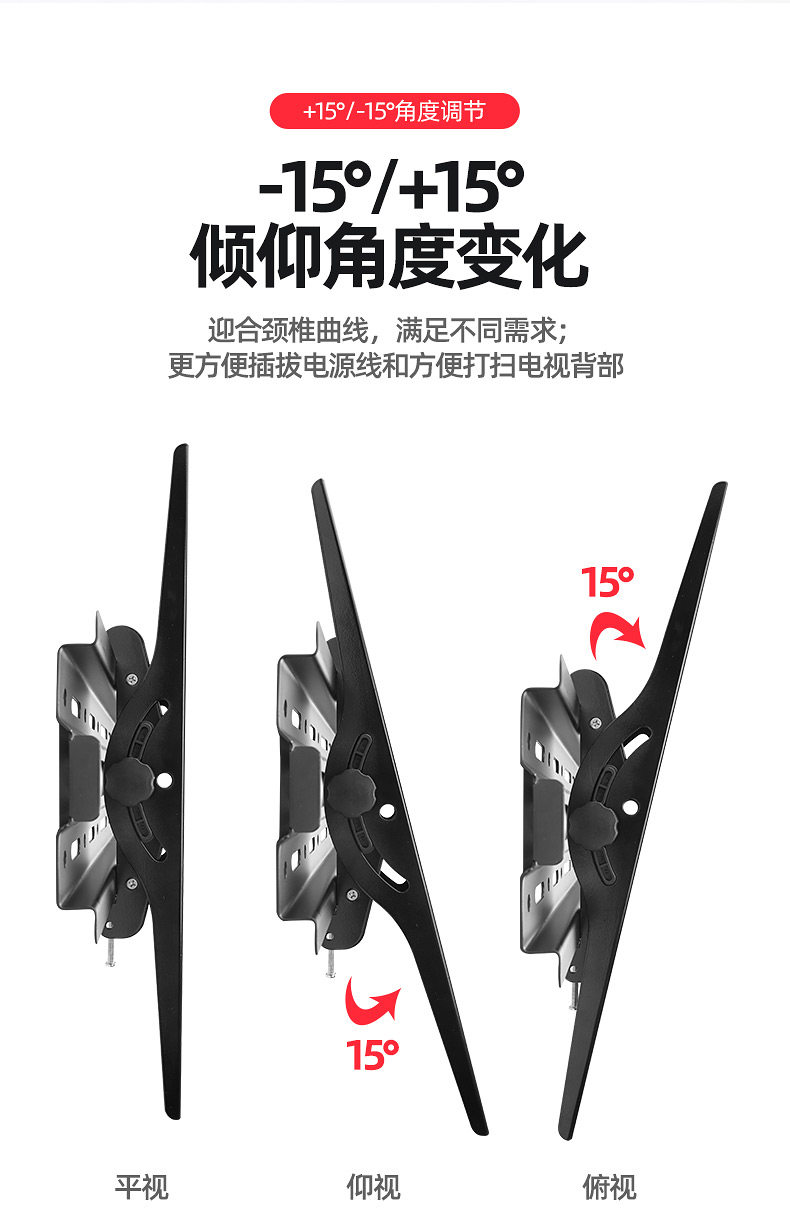 +15°/-15°角度调节

-15°/+15°
倾仰角度变化

迎合颈椎曲线，满足不同需求；
更方便插拔电源线和方便打扫电视背部

15°

15°

平视

仰视

俯视