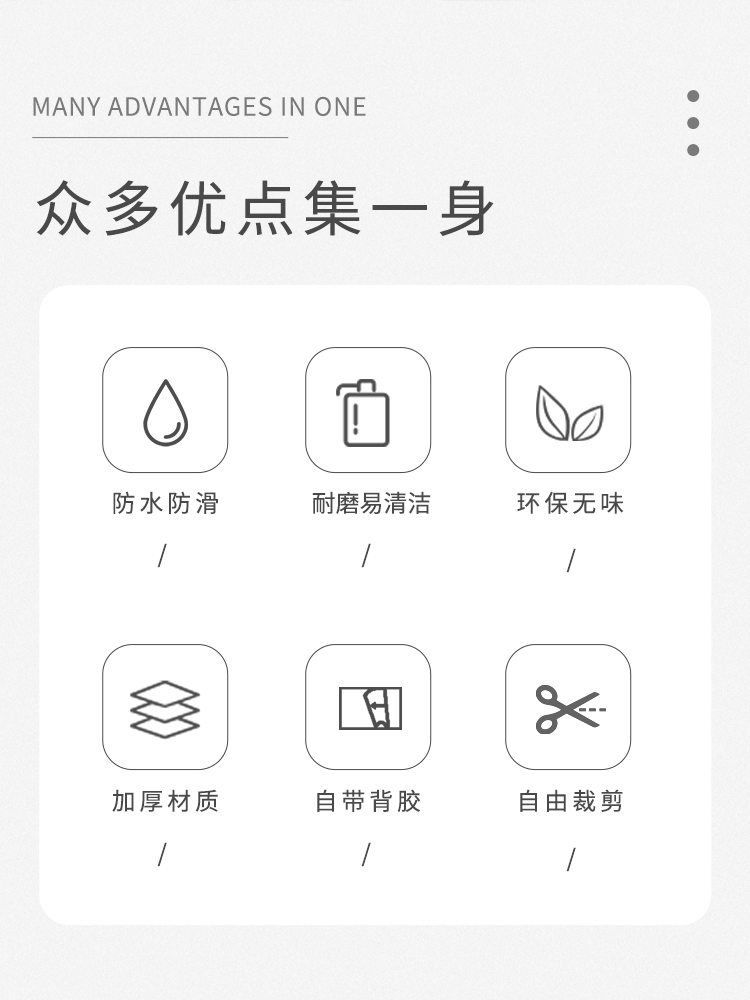 MANY ADVANTAGES IN ONE

众多优点集一身

防水防滑

/

耐磨易清洁

/

环保无味

/

加厚材质

/

自带背胶

/

自由裁剪

/