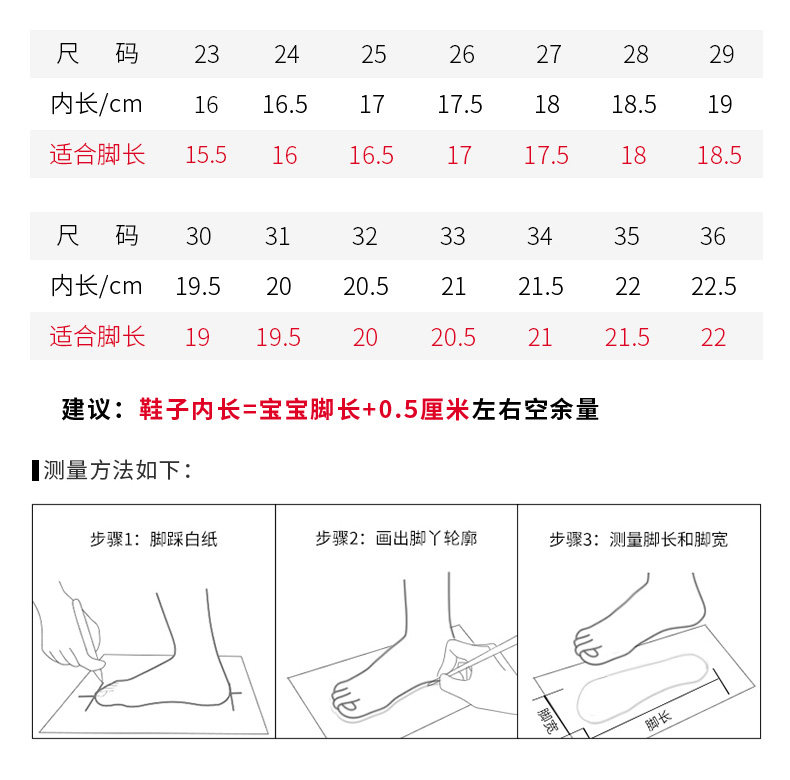 | 尺　码 | 23 | 24 | 25 | 26 | 27 | 28 | 29 |
|---|---|---|---|---|---|---|---|
| 内长/cm | 16 | 16.5 | 17 | 17.5 | 18 | 18.5 | 19 |
| 适合脚长 | 15.5 | 16 | 16.5 | 17 | 17.5 | 18 | 18.5 |

| 尺　码 | 30 | 31 | 32 | 33 | 34 | 35 | 36 |
|---|---|---|---|---|---|---|---|
| 内长/cm | 19.5 | 20 | 20.5 | 21 | 21.5 | 22 | 22.5 |
| 适合脚长 | 19 | 19.5 | 20 | 20.5 | 21 | 21.5 | 22 |

建议：鞋子内长=宝宝脚长+0.5厘米左右空余量

测量方法如下：

步骤1：脚踩白纸

步骤2：画出脚丫轮廓

步骤3：测量脚长和脚宽

脚宽

脚长