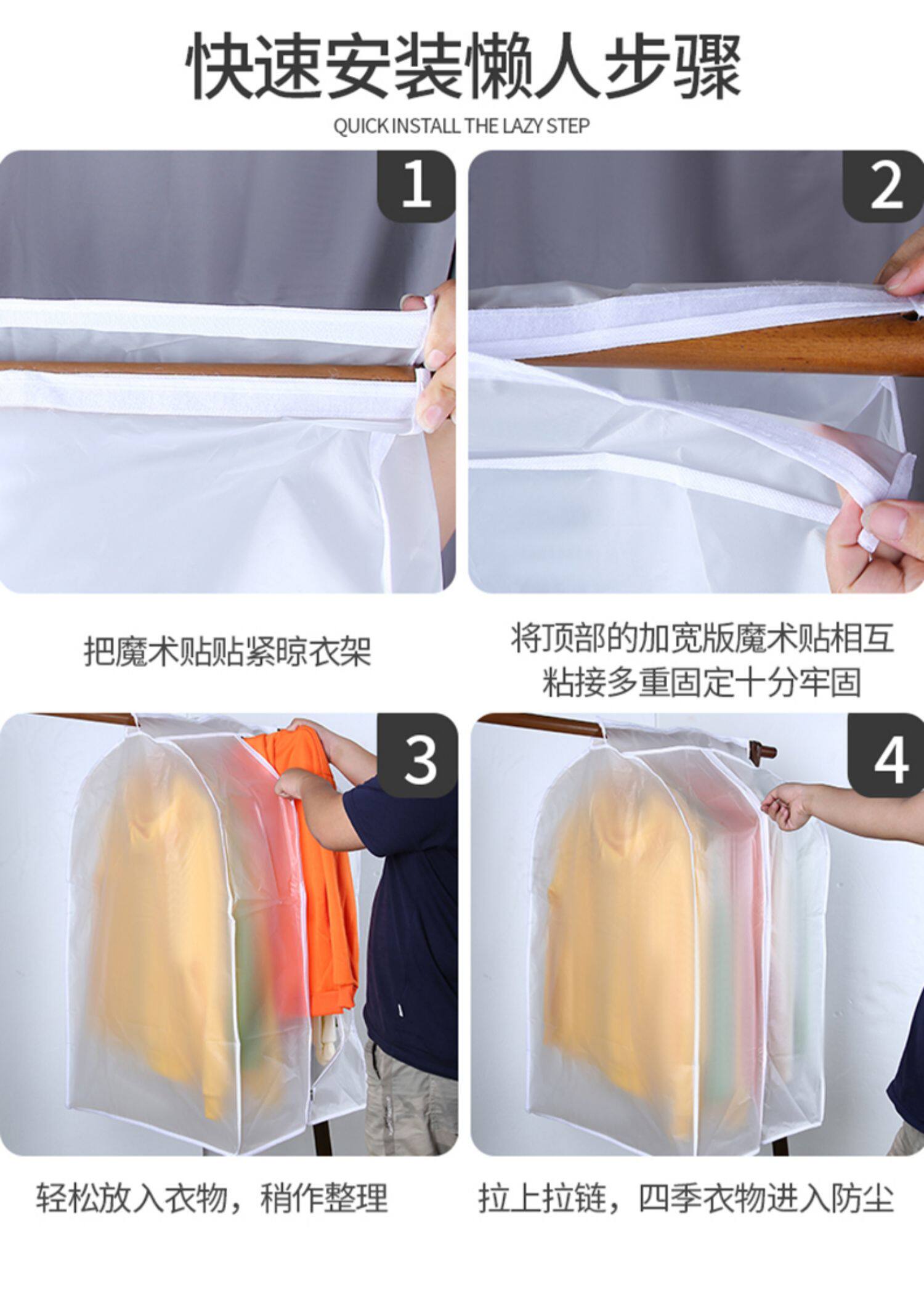 快速安装懒人步骤

QUICK INSTALL THE LAZY STEP

1

2

把魔术贴贴紧晾衣架

将顶部的加宽版魔术贴相互粘接多重固定十分牢固

3

4

轻松放入衣物，稍作整理

拉上拉链，四季衣物进入防尘