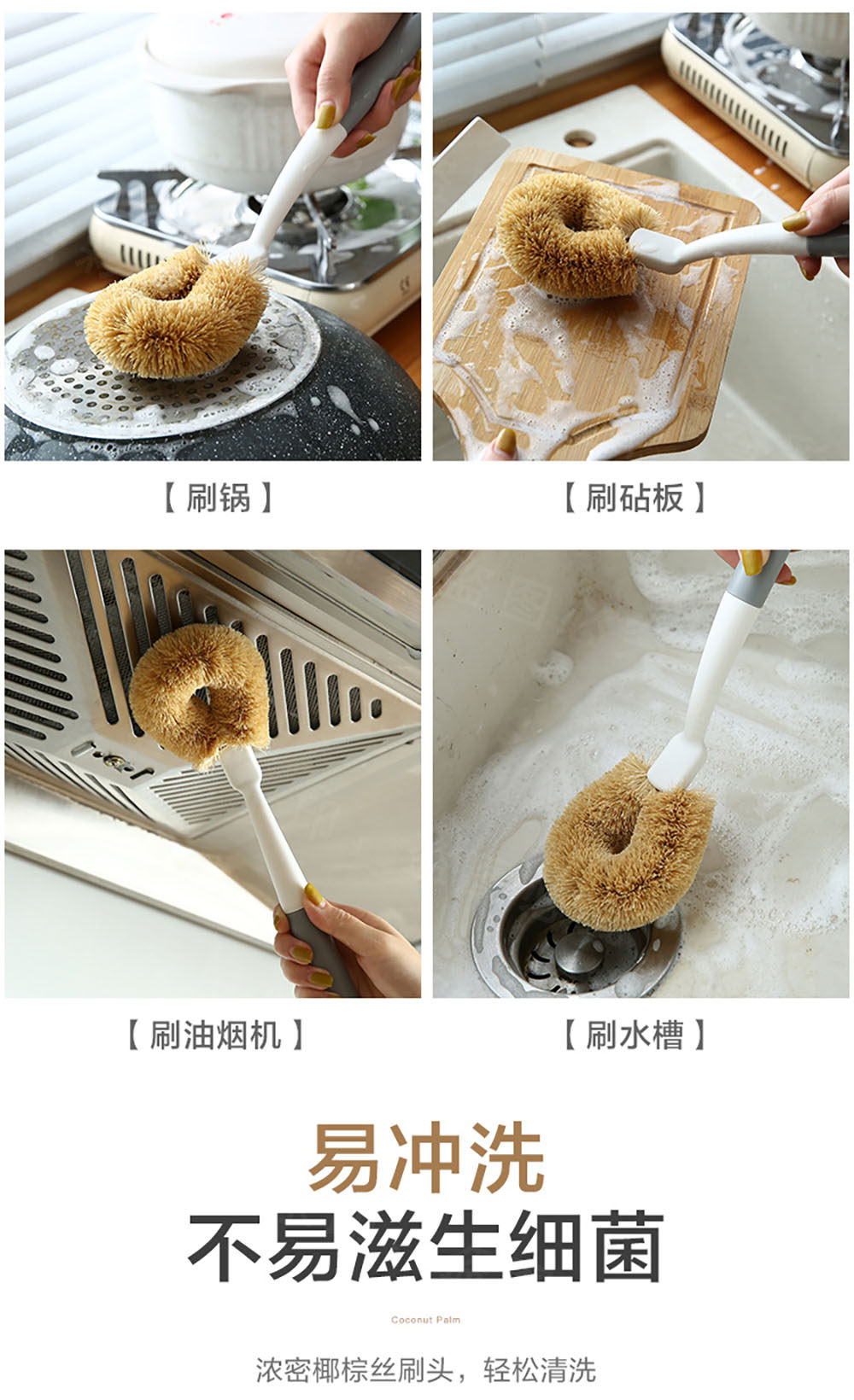 【 刷锅 】

【 刷砧板 】

【 刷油烟机 】

【 刷水槽 】

易冲洗
不易滋生细菌

Coconut Palm

浓密椰棕丝刷头，轻松清洗