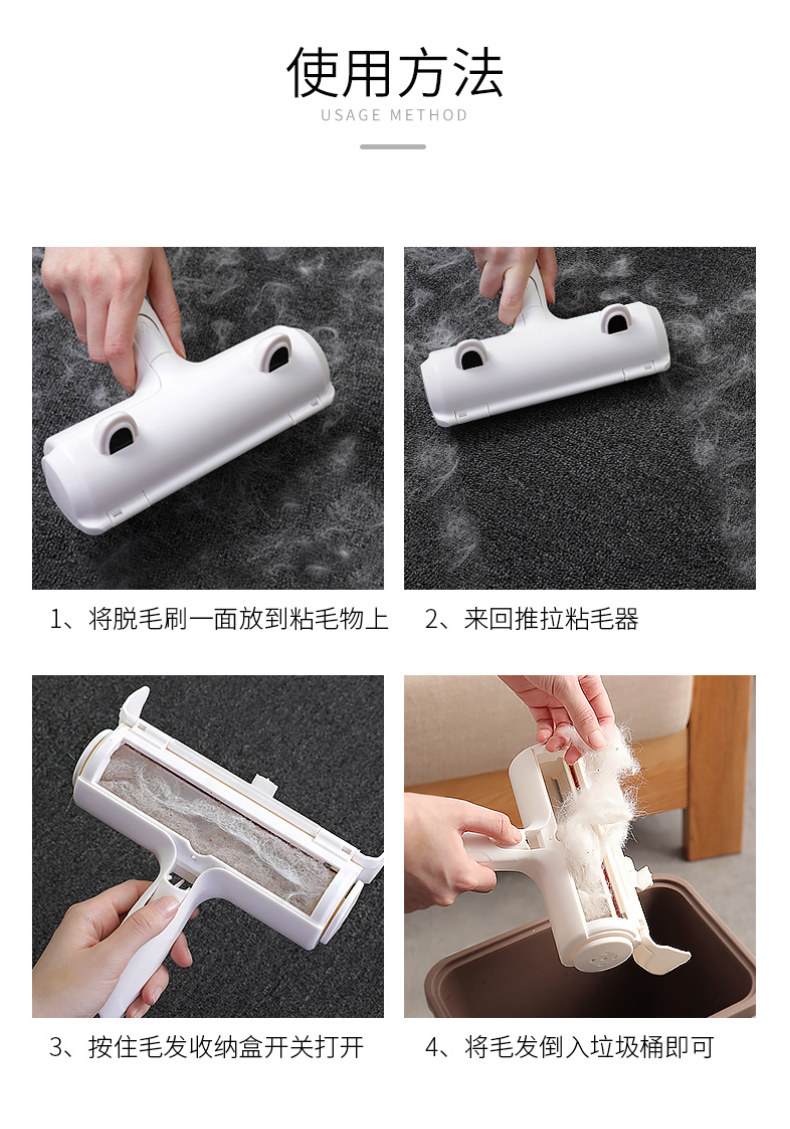 使用方法
USAGE METHOD

1、将脱毛刷一面放到粘毛物上

2、来回推拉粘毛器

3、按住毛发收纳盒开关打开

4、将毛发倒入垃圾桶即可