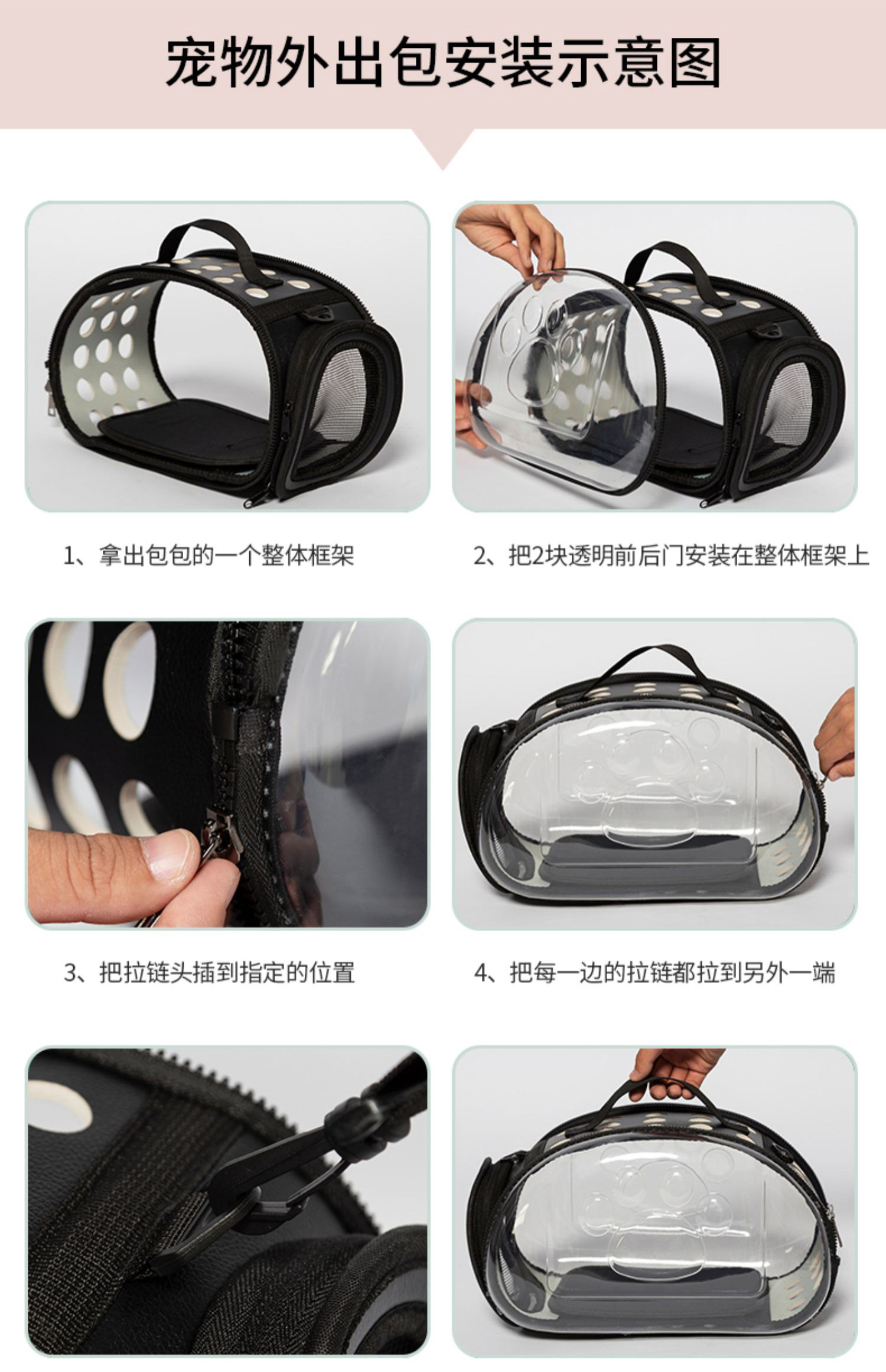 宠物外出包安装示意图

1、拿出包包的一个整体框架

2、把2块透明前后门安装在整体框架上

3、把拉链头插到指定的位置

4、把每一边的拉链都拉到另外一端