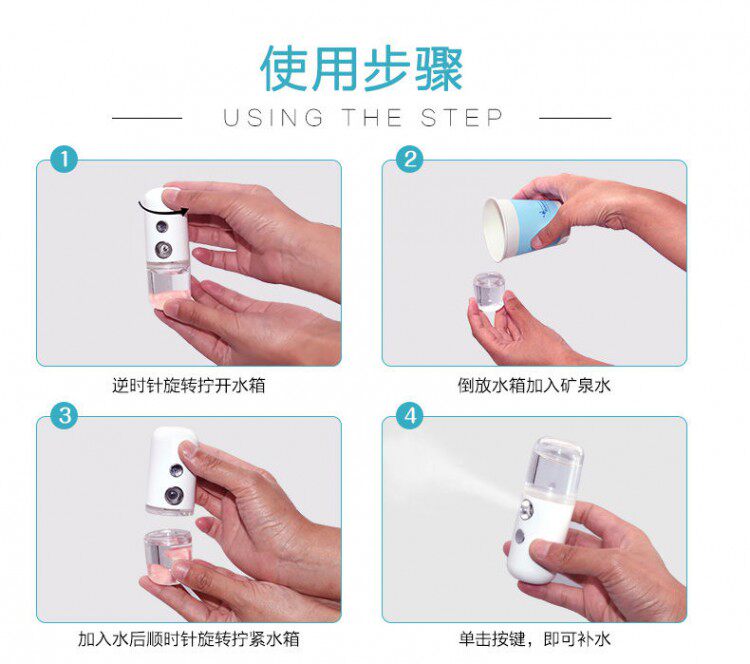 使用步骤

USING THE STEP

1

逆时针旋转拧开水箱

2

倒放水箱加入矿泉水

3

加入水后顺时针旋转拧紧水箱

4

单击按键，即可补水