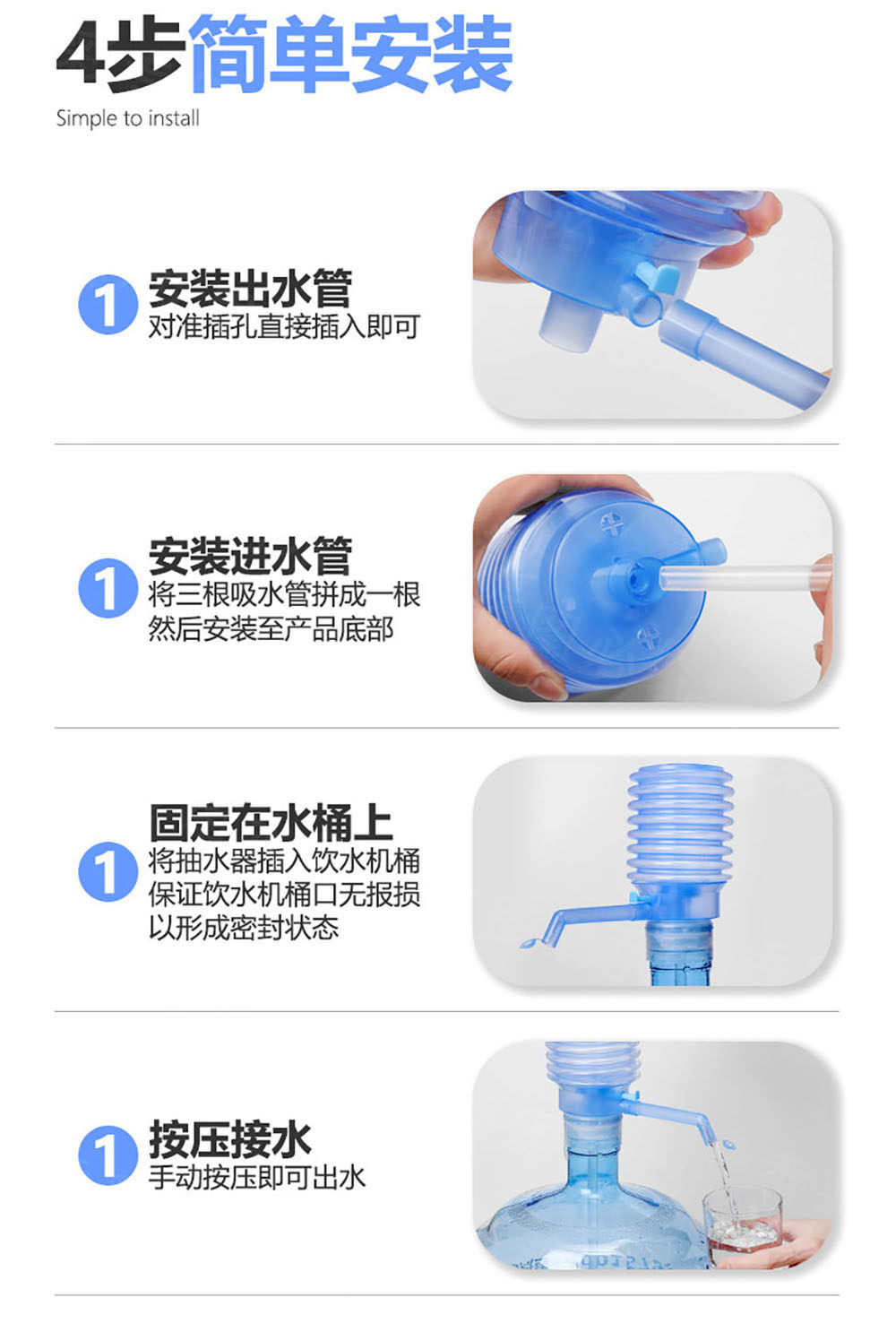 4步简单安装
Simple to install

1 安装出水管
对准插孔直接插入即可

1 安装进水管
将三根吸水管拼成一根
然后安装至产品底部

1 固定在水桶上
将抽水器插入饮水机桶
保证饮水机桶口无报损
以形成密封状态

1 按压接水
手动按压即可出水