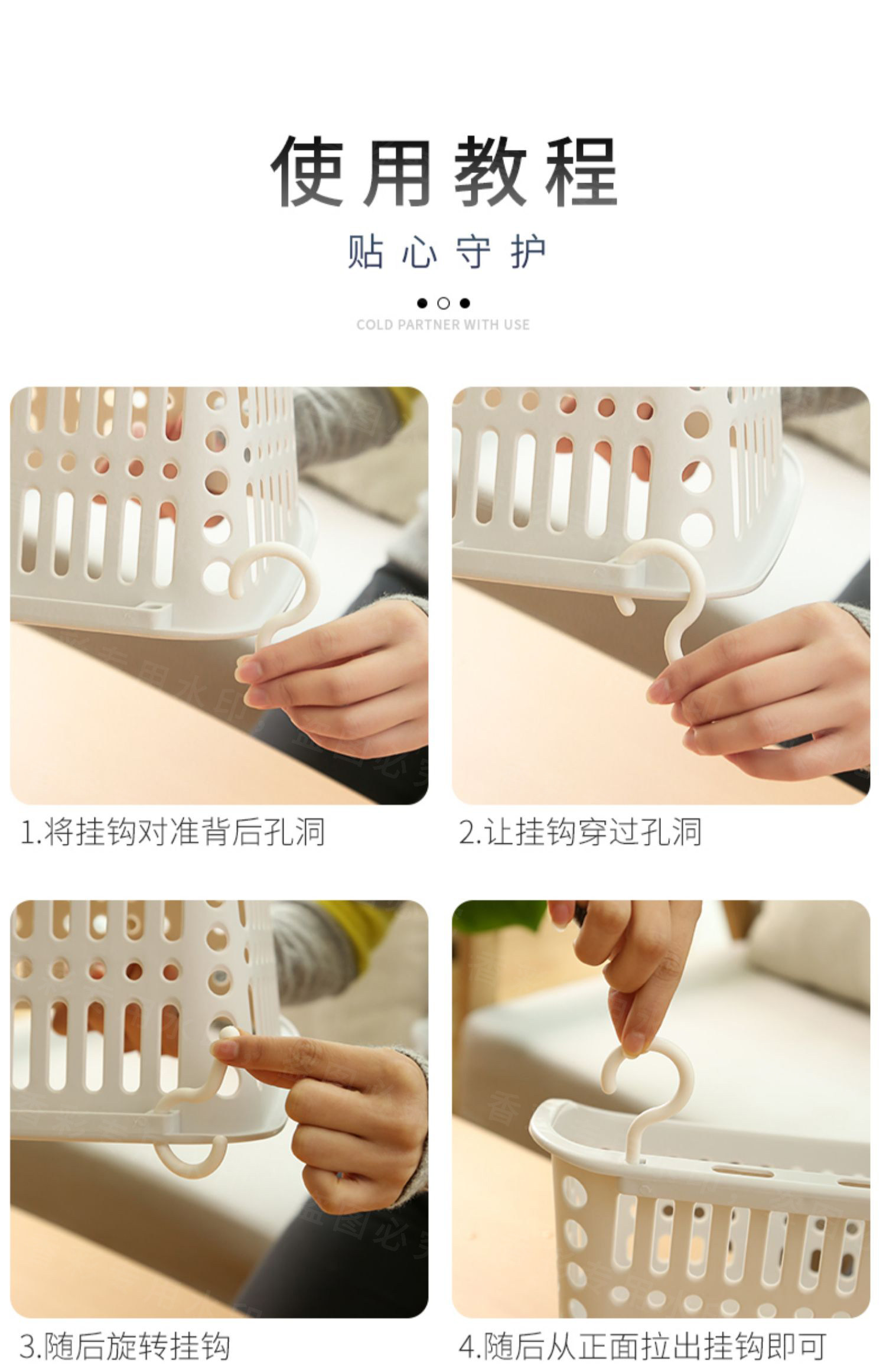 使用教程

贴心守护

COLD PARTNER WITH USE

1.将挂钩对准背后孔洞

2.让挂钩穿过孔洞

3.随后旋转挂钩

4.随后从正面拉出挂钩即可