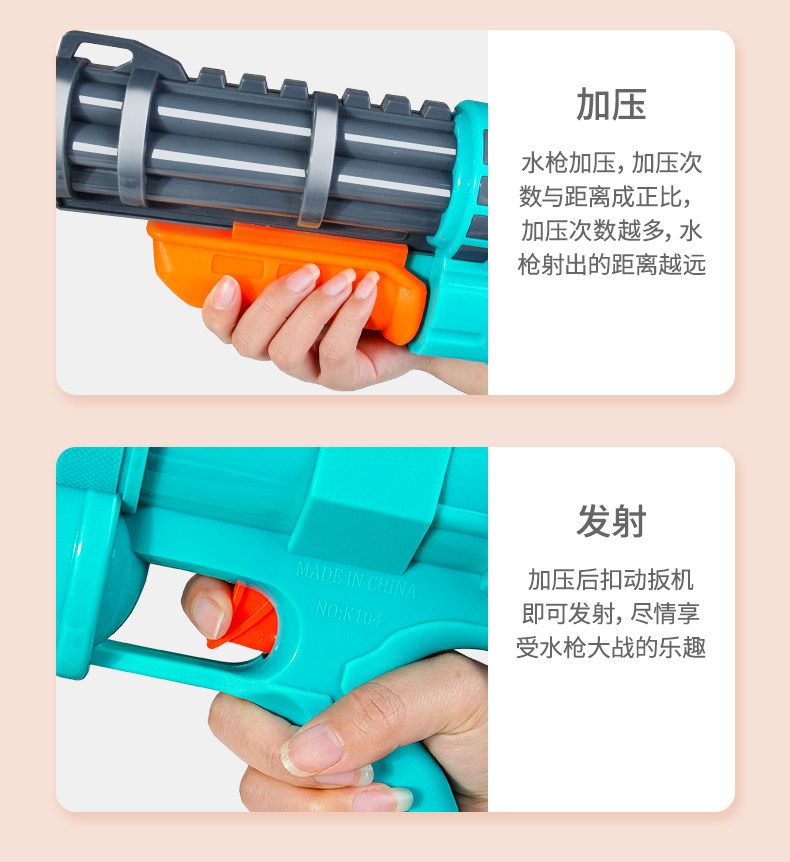 加压

水枪加压，加压次数与距离成正比，加压次数越多，水枪射出的距离越远

MADE IN CHINA
NO:K104

发射

加压后扣动扳机即可发射，尽情享受水枪大战的乐趣