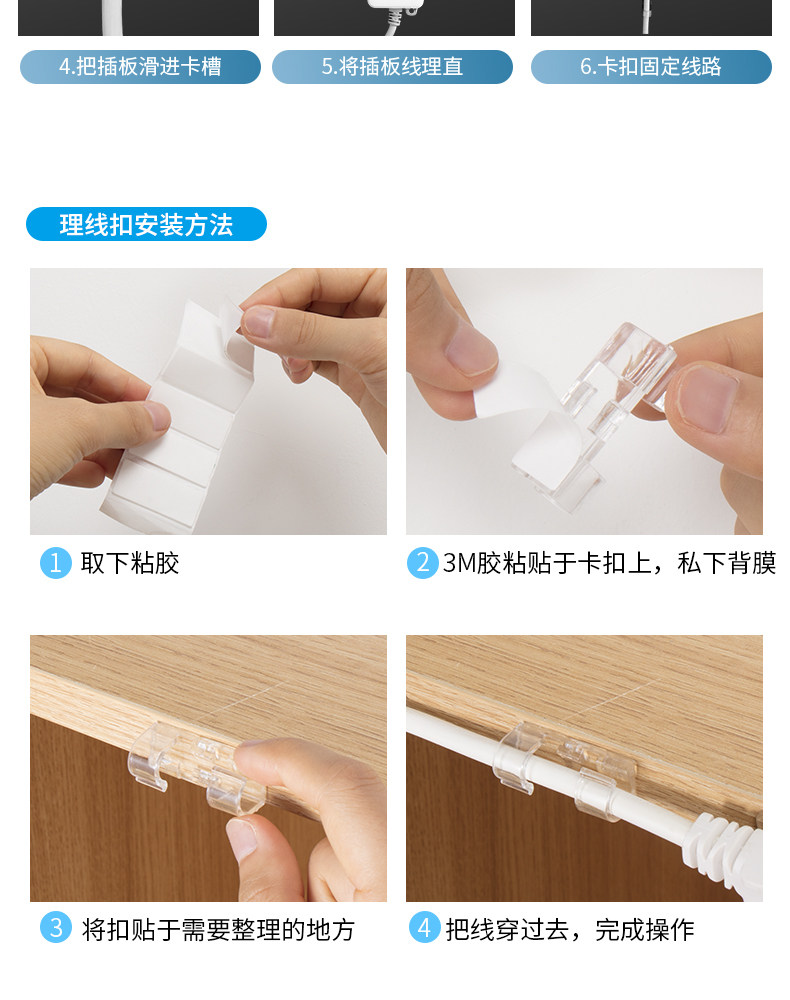 4.把插板滑进卡槽

5.将插板线理直

6.卡扣固定线路

理线扣安装方法

1 取下粘胶

2 3M胶粘贴于卡扣上，私下背膜

3 将扣贴于需要整理的地方

4 把线穿过去，完成操作