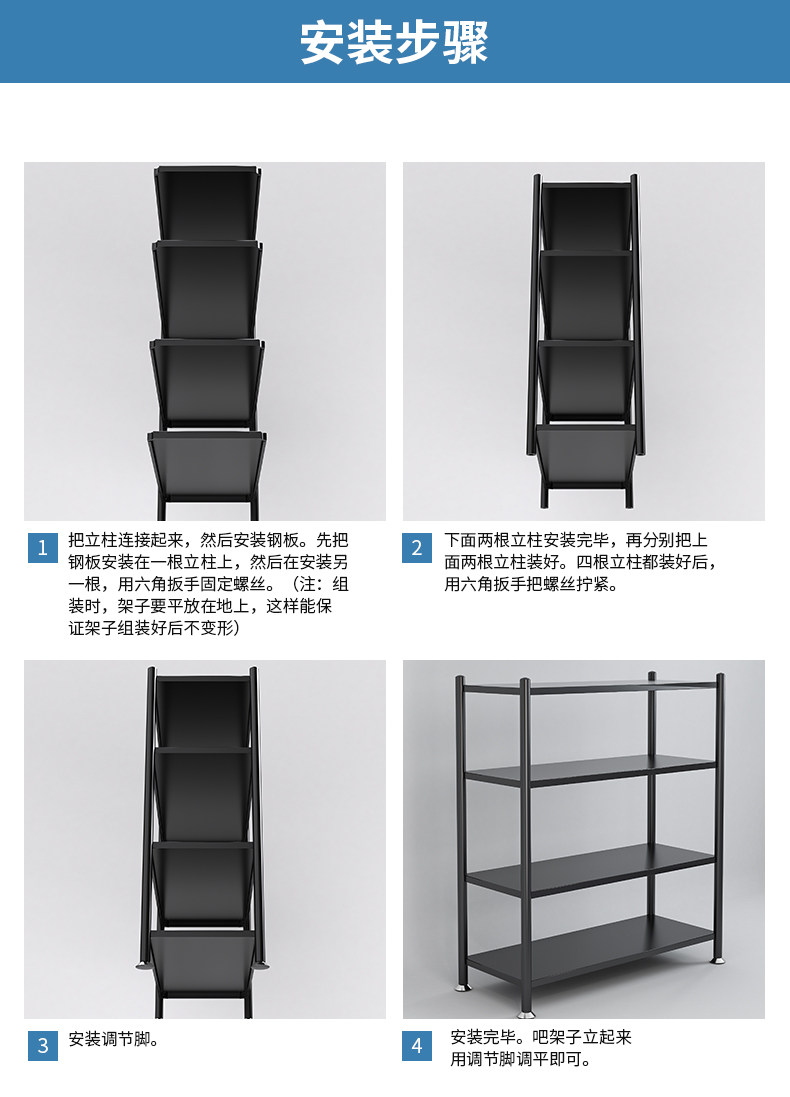 安装步骤

1 把立柱连接起来，然后安装钢板。先把钢板安装在一根立柱上，然后在安装另一根，用六角扳手固定螺丝。（注：组装时，架子要平放在地上，这样能保证架子组装好后不变形）

2 下面两根立柱安装完毕，再分别把上面两根立柱装好。四根立柱都装好后，用六角扳手把螺丝拧紧。

3 安装调节脚。

4 安装完毕。吧架子立起来用调节脚调平即可。