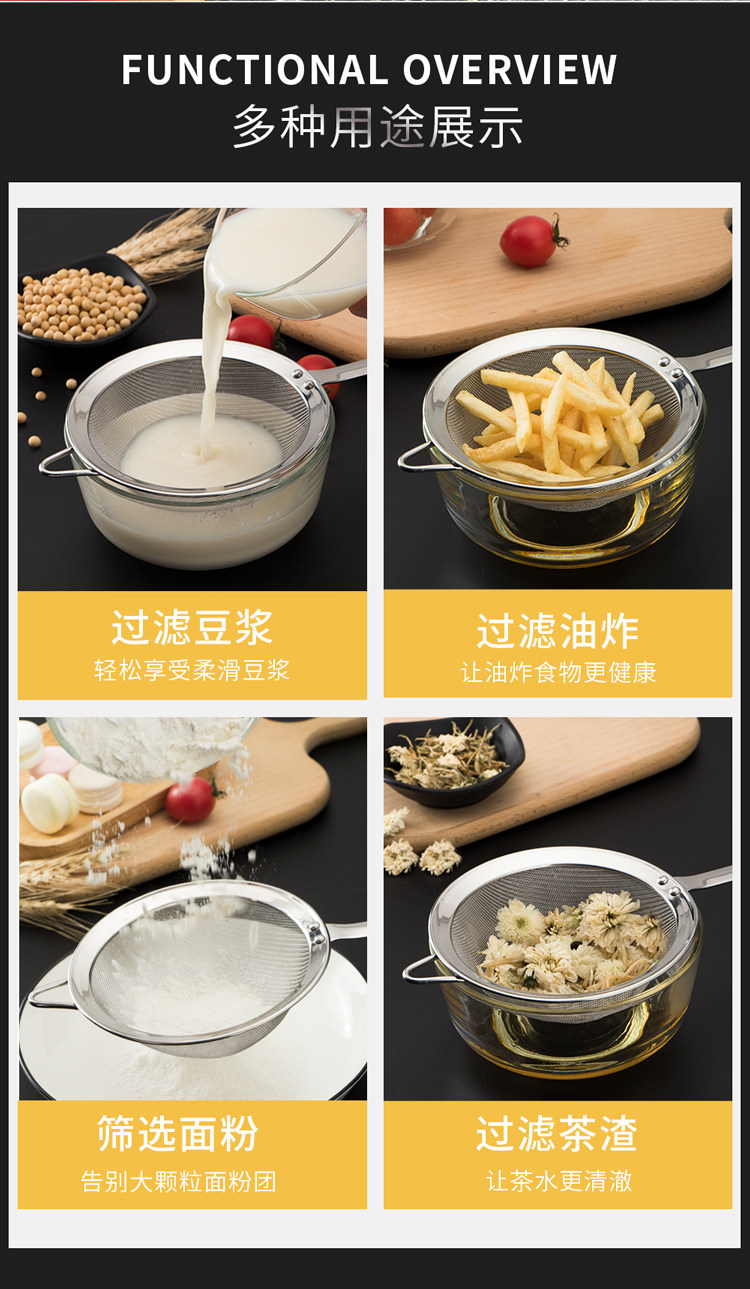 FUNCTIONAL OVERVIEW
多种用途展示

过滤豆浆
轻松享受柔滑豆浆

过滤油炸
让油炸食物更健康

筛选面粉
告别大颗粒面粉团

过滤茶渣
让茶水更清澈