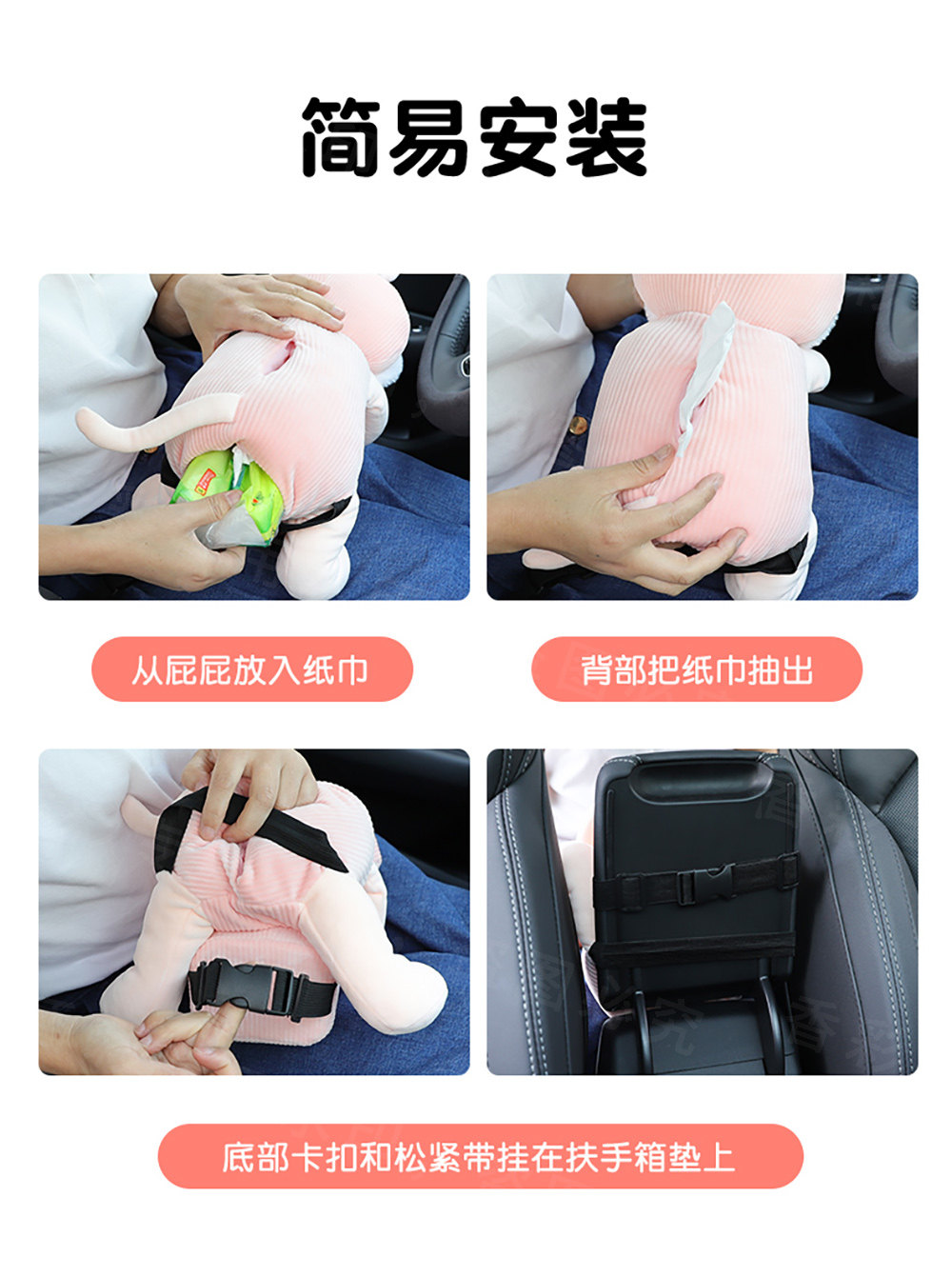 简易安装

从屁屁放入纸巾

背部把纸巾抽出

底部卡扣和松紧带挂在扶手箱垫上