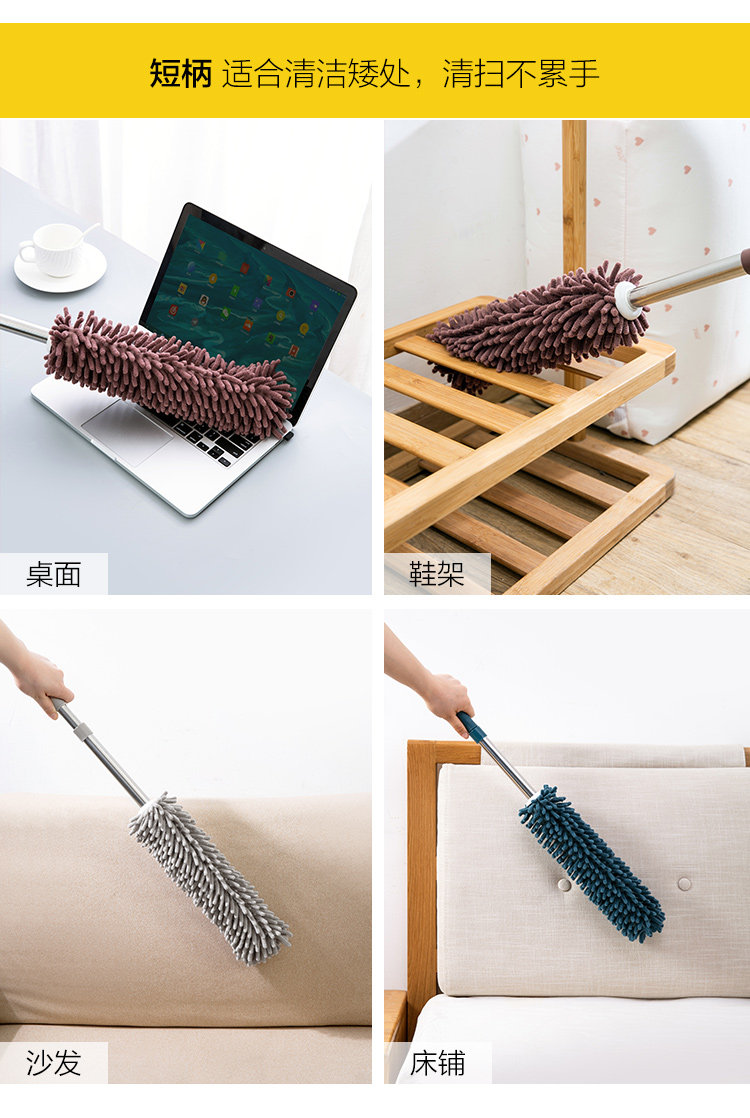 短柄 适合清洁矮处，清扫不累手

桌面

鞋架

沙发

床铺