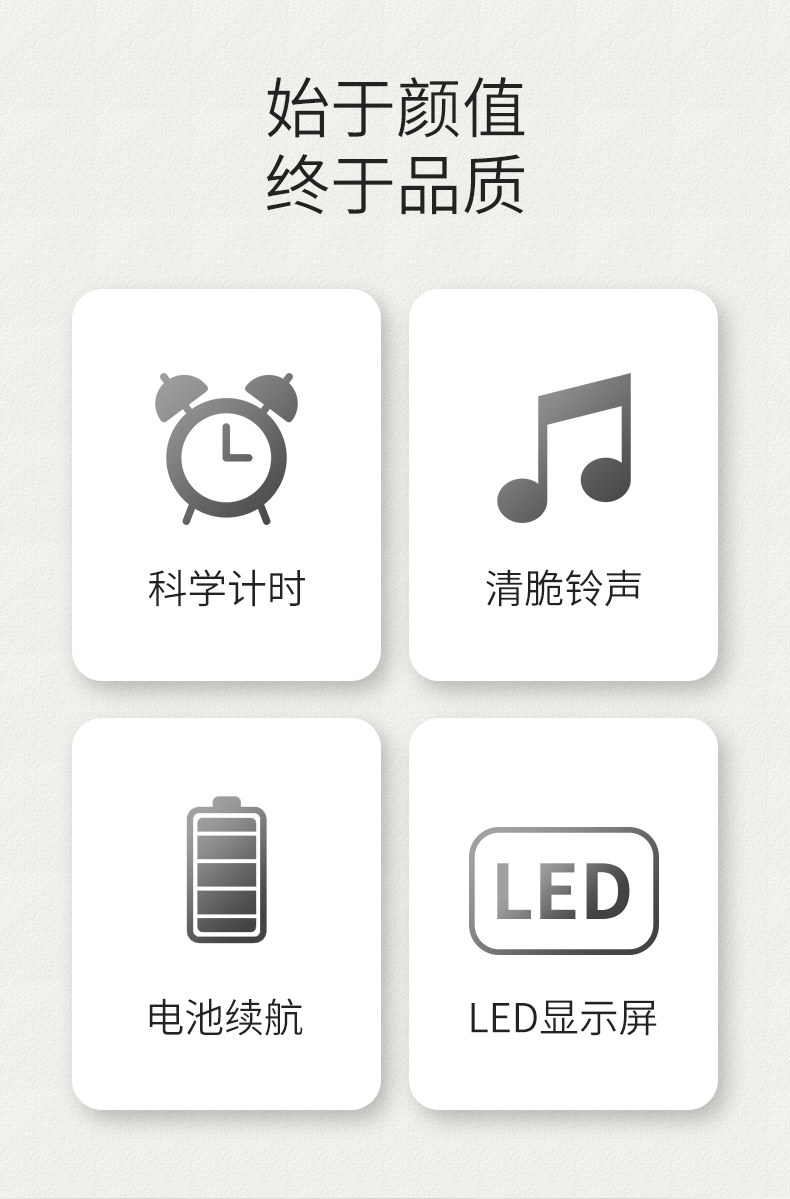 始于颜值
终于品质

科学计时

清脆铃声

电池续航

LED

LED显示屏