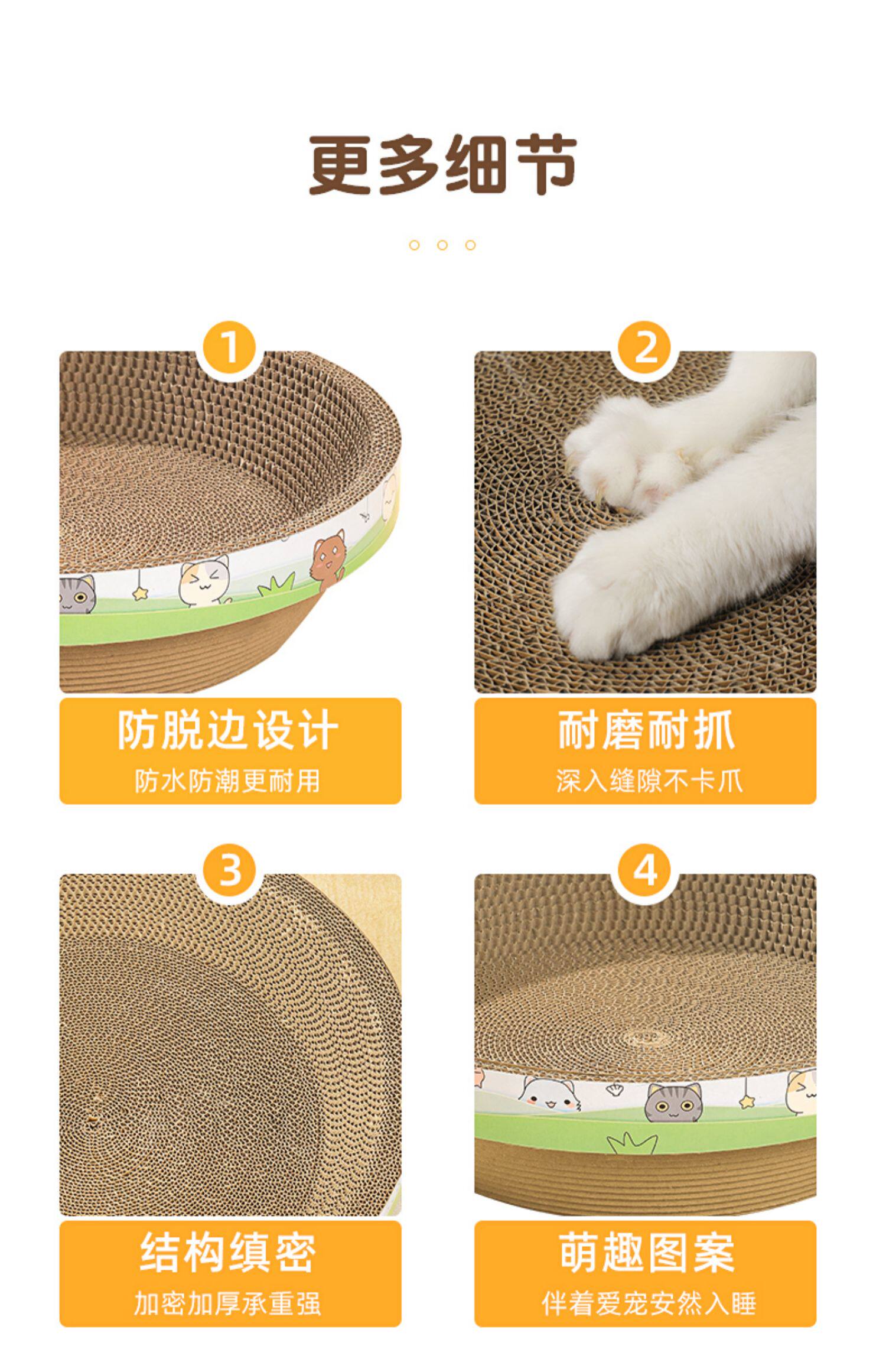 更多细节

1

防脱边设计

防水防潮更耐用

2

耐磨耐抓

深入缝隙不卡爪

3

结构缜密

加密加厚承重强

4

萌趣图案

伴着爱宠安然入睡