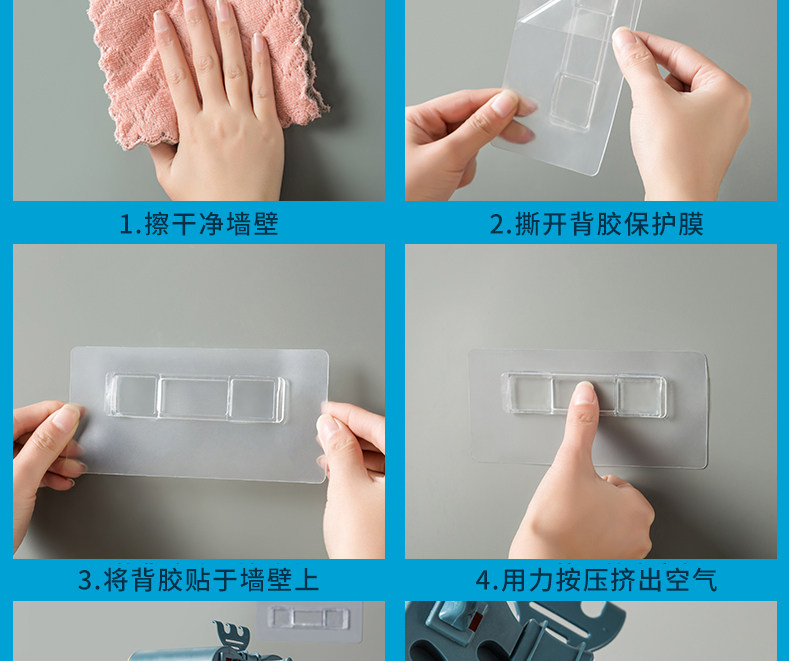 1.擦干净墙壁

2.撕开背胶保护膜

3.将背胶贴于墙壁上

4.用力按压挤出空气