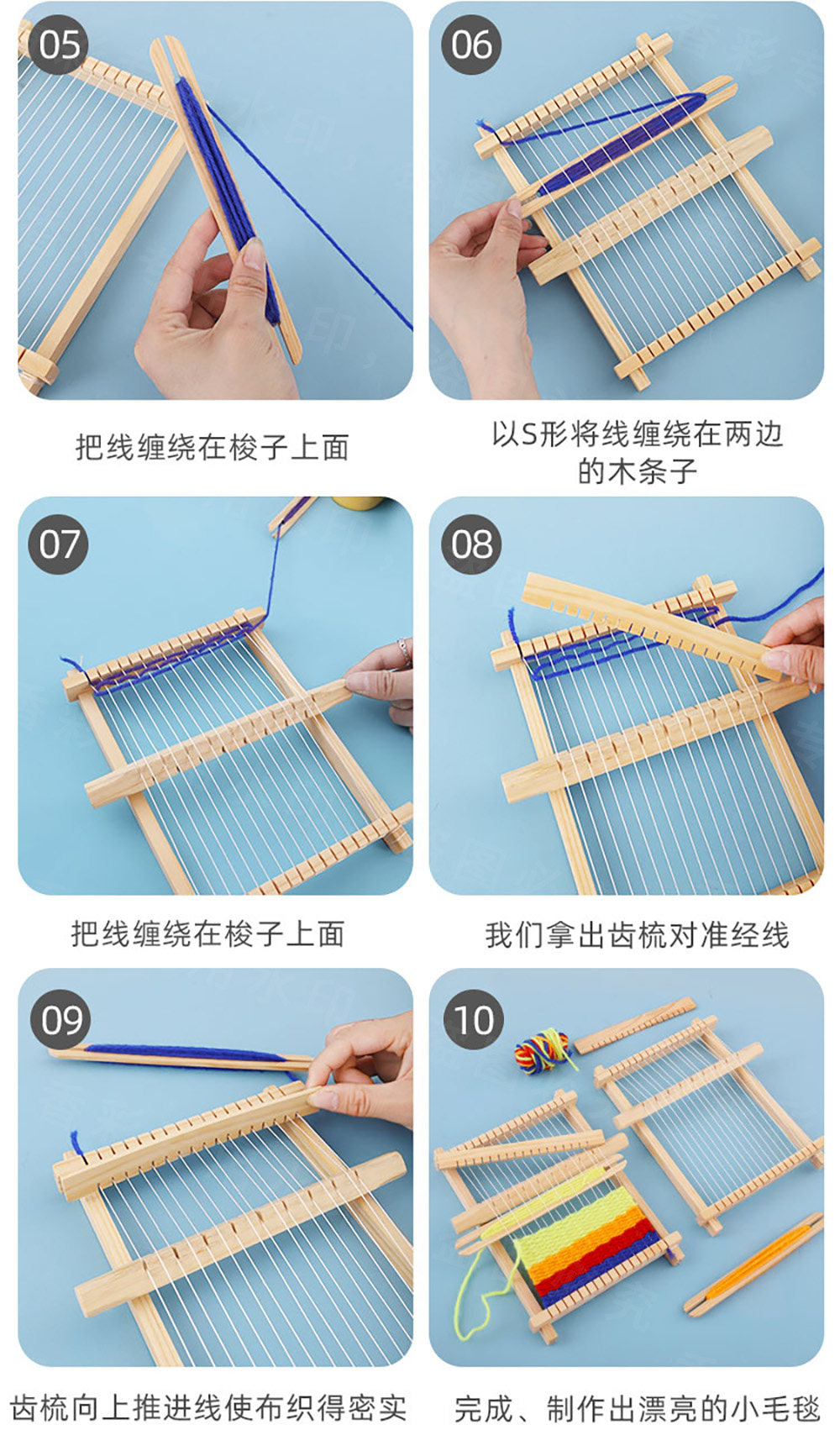 05

把线缠绕在梭子上面

06

以S形将线缠绕在两边的木条子

07

把线缠绕在梭子上面

08

我们拿出齿梳对准经线

09

齿梳向上推进线使布织得密实

10

完成、制作出漂亮的小毛毯