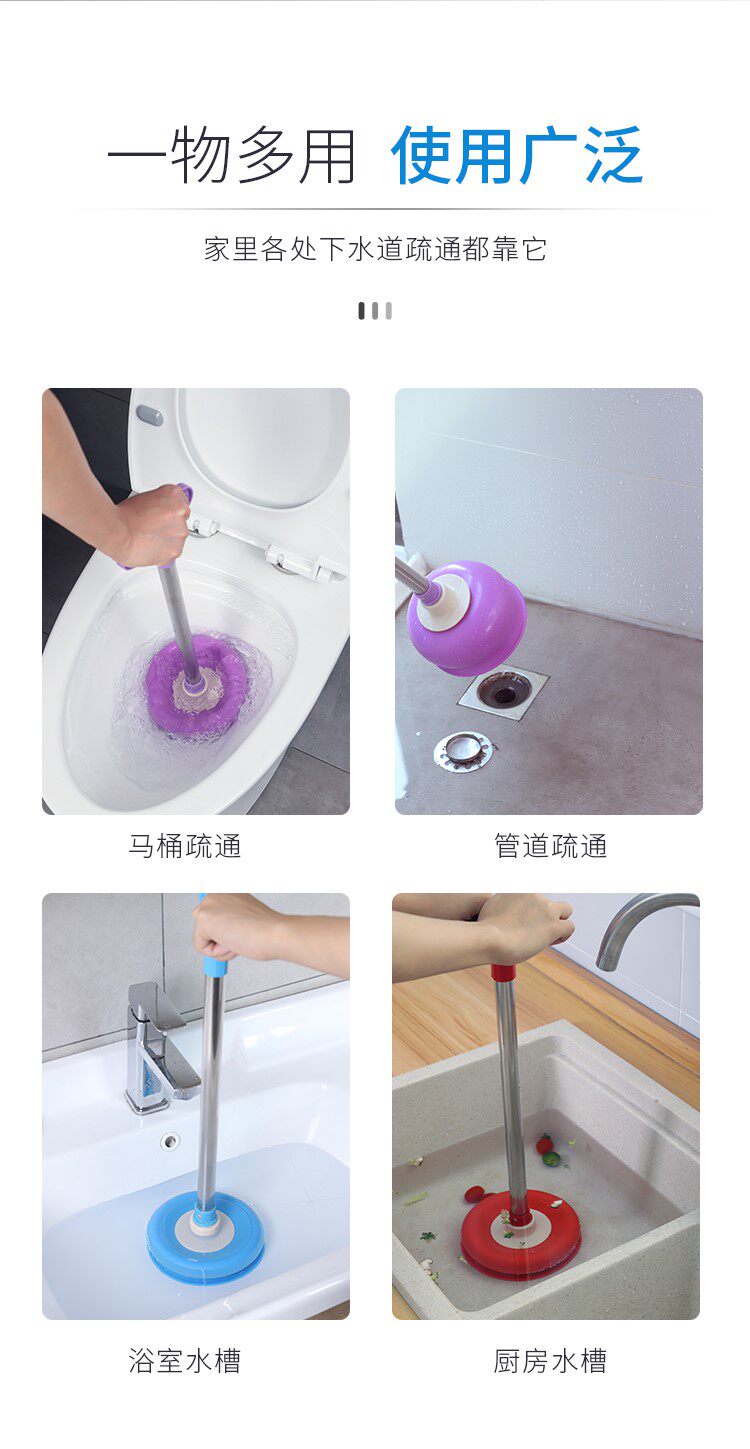 一物多用 使用广泛

家里各处下水道疏通都靠它

马桶疏通

管道疏通

浴室水槽

厨房水槽