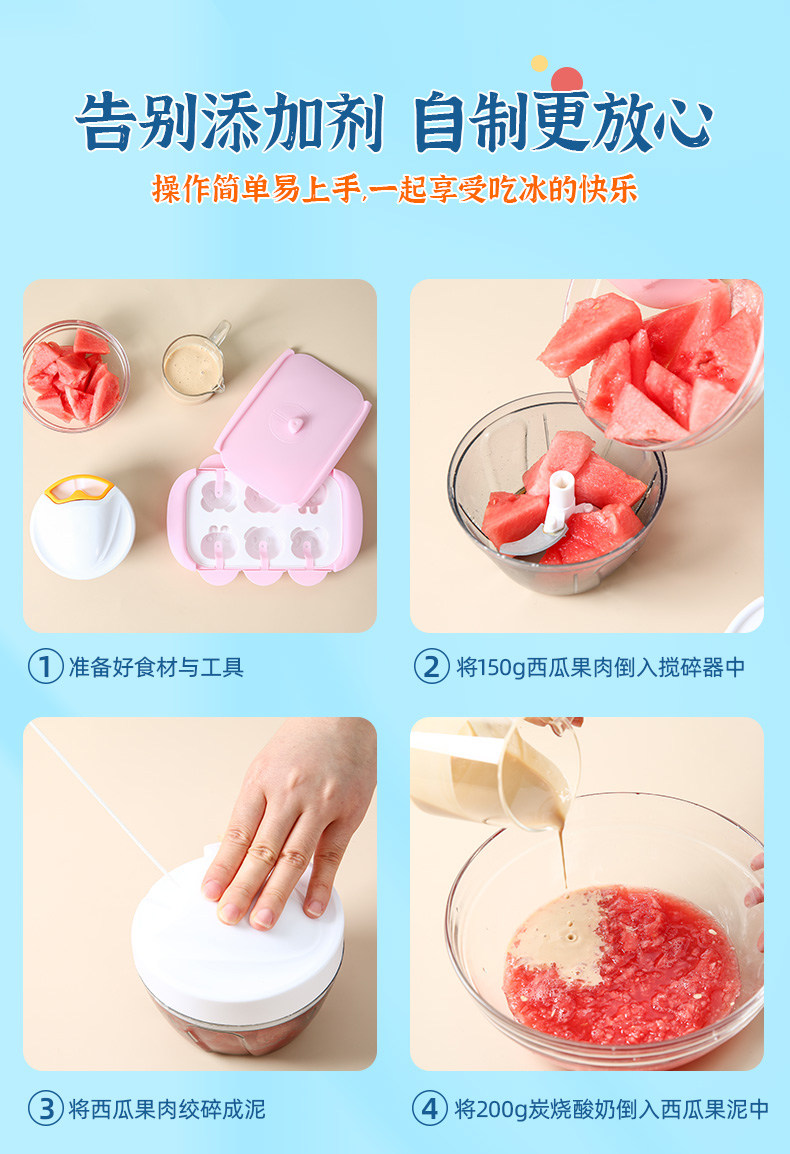 告别添加剂 自制更放心

操作简单易上手，一起享受吃冰的快乐

① 准备好食材与工具

② 将150g西瓜果肉倒入搅碎器中

③ 将西瓜果肉绞碎成泥

④ 将200g炭烧酸奶倒入西瓜果泥中