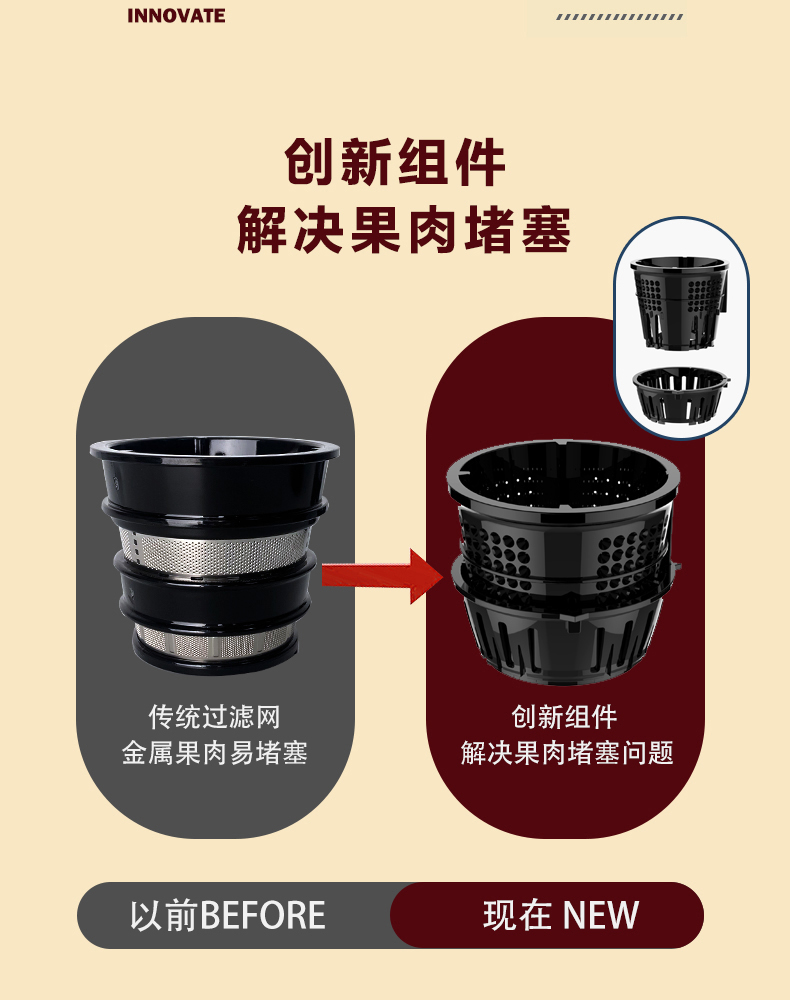 INNOVATE

创新组件
解决果肉堵塞

传统过滤网
金属果肉易堵塞

创新组件
解决果肉堵塞问题

以前BEFORE

现在 NEW