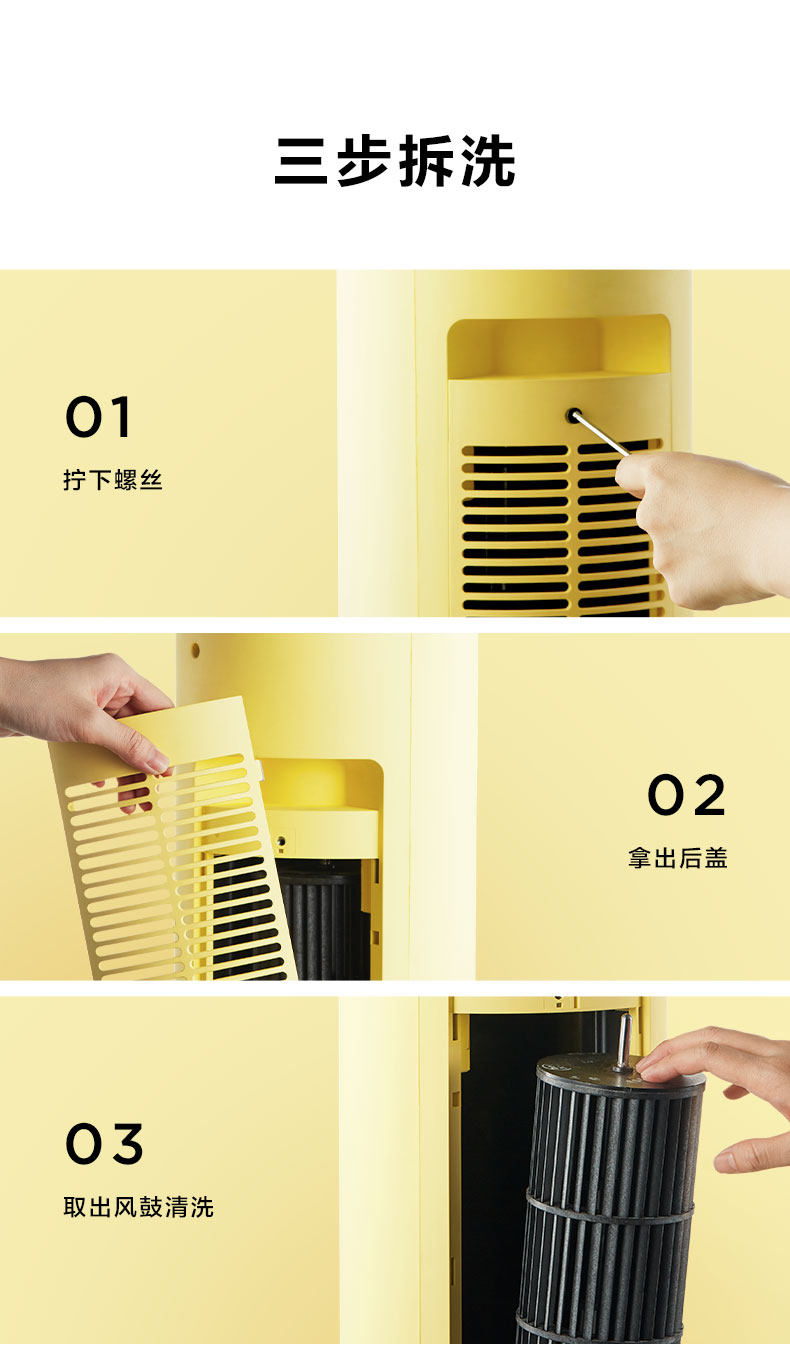 三步拆洗

01

拧下螺丝

02

拿出后盖

03

取出风鼓清洗