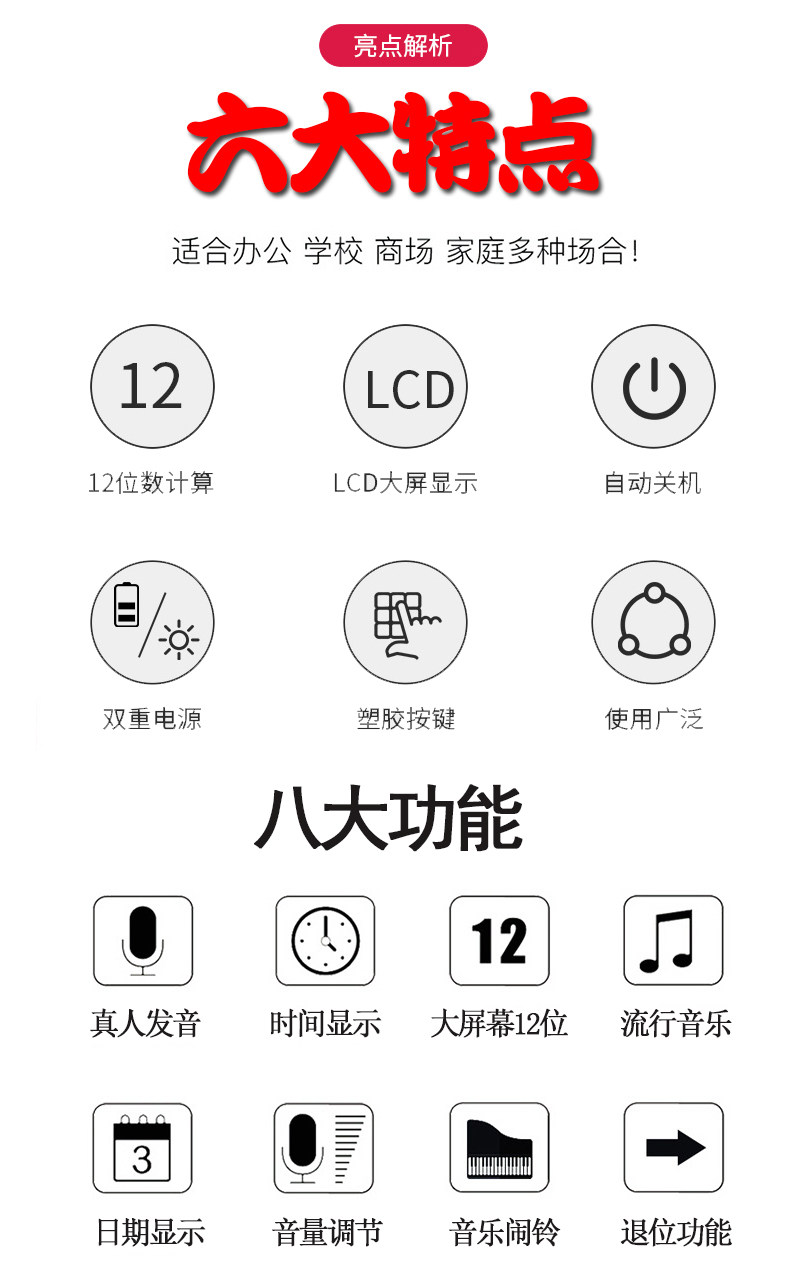 亮点解析

六大特点

适合办公 学校 商场 家庭多种场合!

12

12位数计算

LCD

LCD大屏显示

自动关机

双重电源

塑胶按键

使用广泛

八大功能

真人发音

时间显示

12

大屏幕12位

流行音乐

3

日期显示

音量调节

音乐闹铃

退位功能