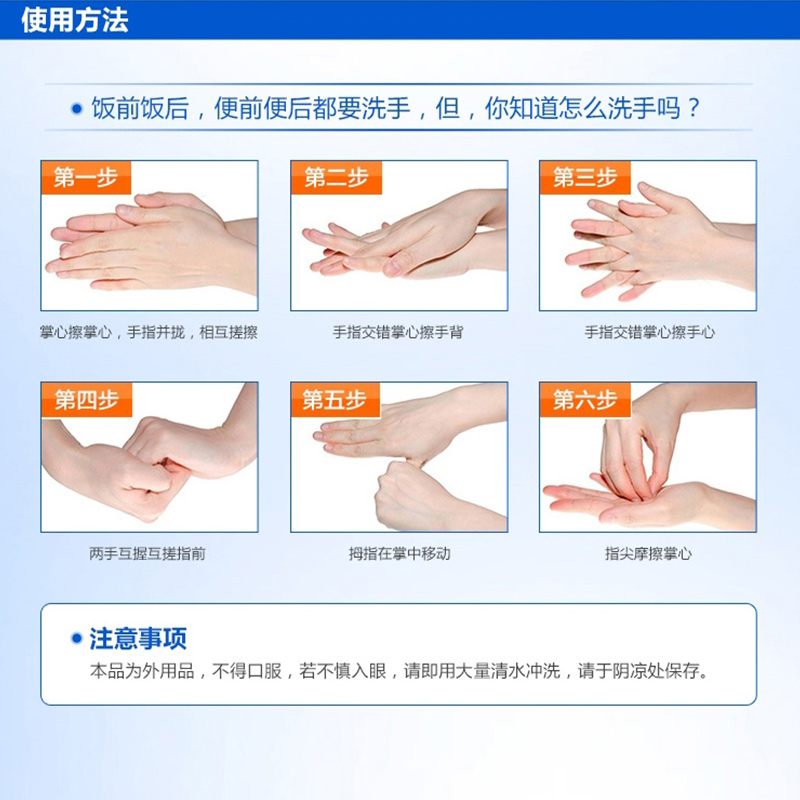 使用方法

饭前饭后，便前便后都要洗手，但，你知道怎么洗手吗？

第一步
掌心擦掌心，手指并拢，相互搓擦

第二步
手指交错掌心擦手背

第三步
手指交错掌心擦手心

第四步
两手互握互搓指前

第五步
拇指在掌中移动

第六步
指尖摩擦掌心

注意事项
本品为外用品，不得口服，若不慎入眼，请即用大量清水冲洗，请于阴凉处保存。