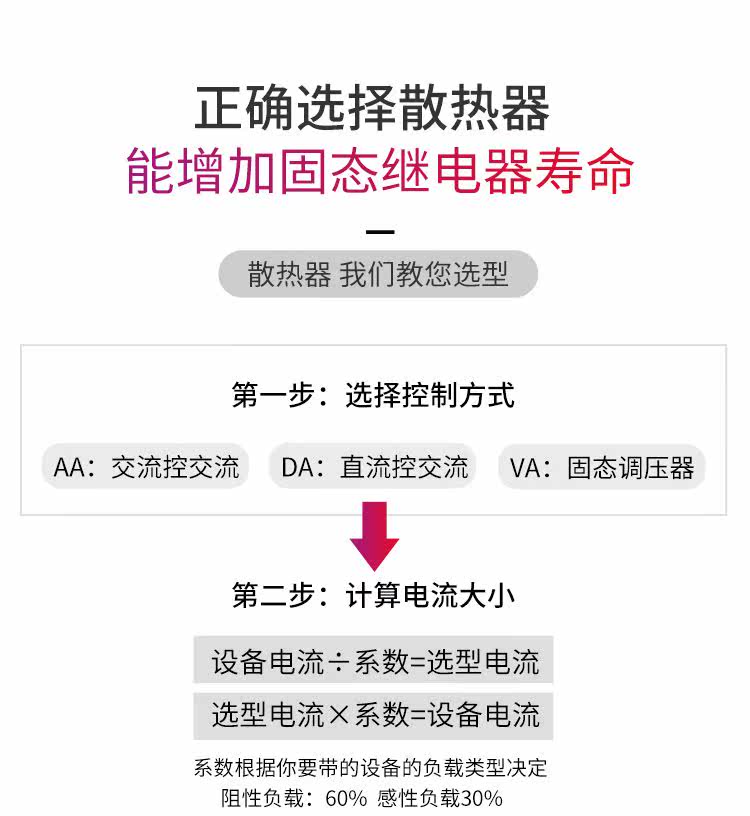 正确选择散热器
能增加固态继电器寿命

散热器 我们教您选型

第一步：选择控制方式

AA：交流控交流 DA：直流控交流 VA：固态调压器

第二步：计算电流大小

设备电流÷系数=选型电流

选型电流×系数=设备电流

系数根据你要带的设备的负载类型决定
阻性负载：60% 感性负载30%