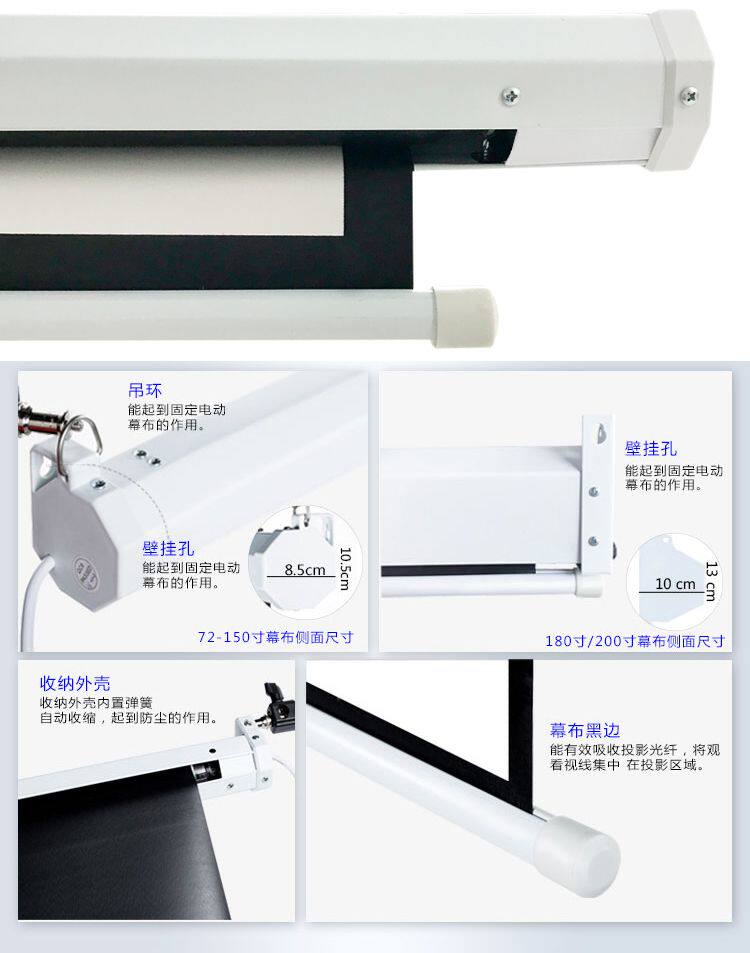 吊环
能起到固定电动幕布的作用。

壁挂孔
能起到固定电动幕布的作用。

8.5cm
10.5cm

72-150寸幕布侧面尺寸

壁挂孔
能起到固定电动幕布的作用。

10 cm
13 cm

180寸/200寸幕布侧面尺寸

收纳外壳
收纳外壳内置弹簧自动收缩，起到防尘的作用。

幕布黑边
能有效吸收投影光纤，将观看视线集中 在投影区域。