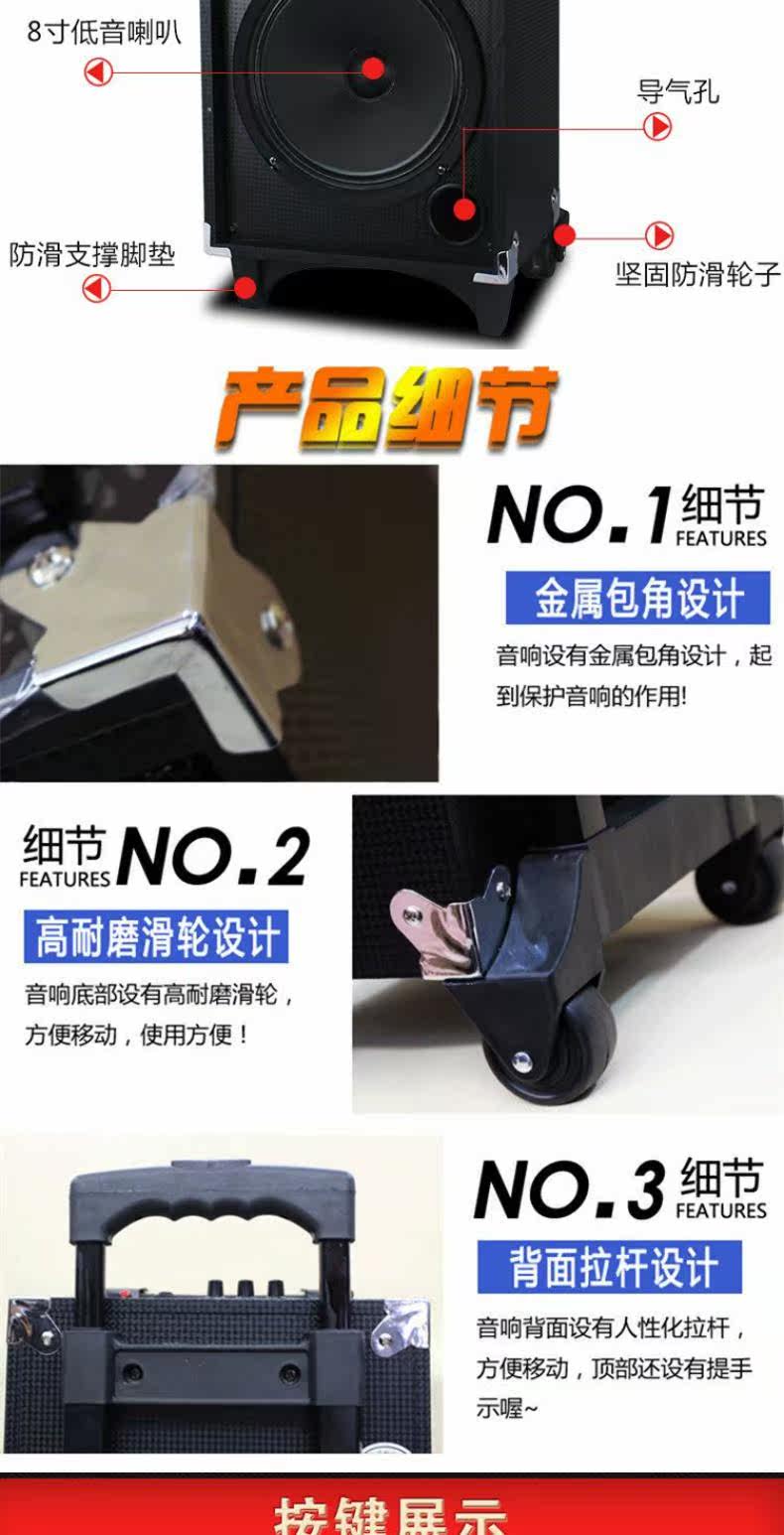 8寸低音喇叭

导气孔

防滑支撑脚垫

坚固防滑轮子

产品细节

NO.1 细节 FEATURES

金属包角设计

音响设有金属包角设计，起到保护音响的作用!

细节 FEATURES NO.2

高耐磨滑轮设计

音响底部设有高耐磨滑轮，方便移动，使用方便！

NO.3 细节 FEATURES

背面拉杆设计

音响背面设有人性化拉杆，方便移动，顶部还设有提手示喔~

按键展示