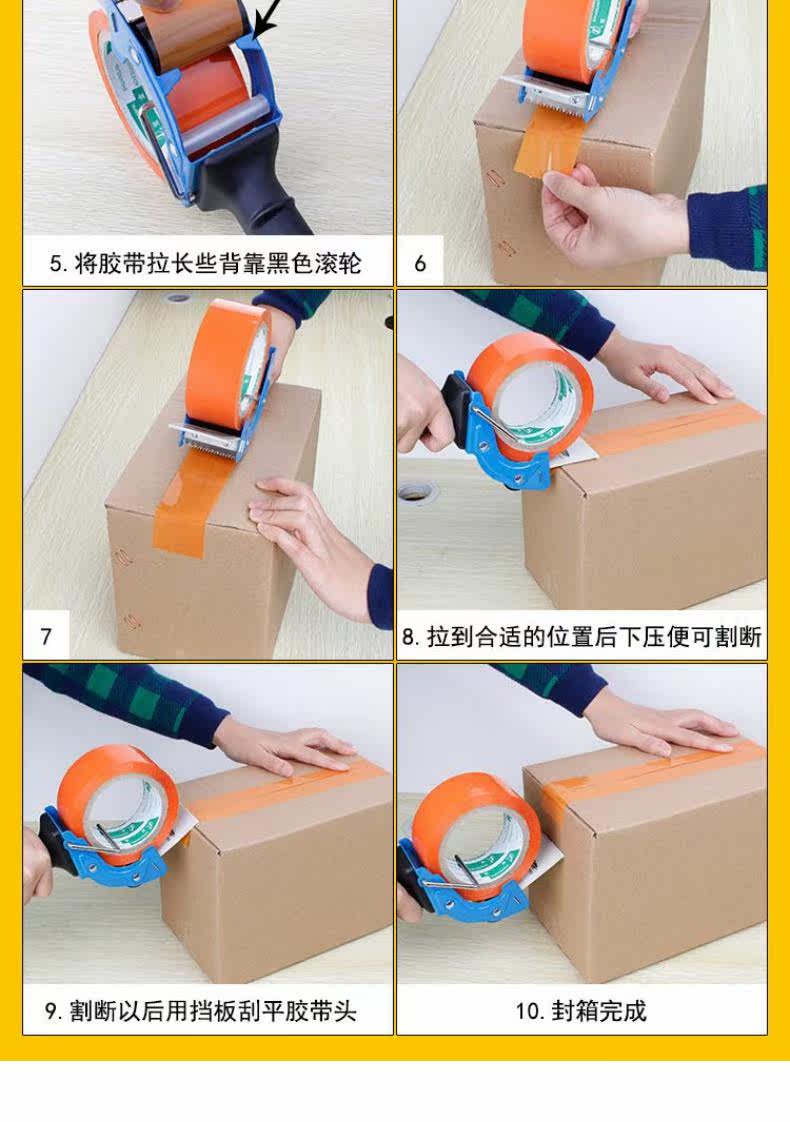 5. 将胶带拉长些背靠黑色滚轮

6

7

8. 拉到合适的位置后下压便可割断

9. 割断以后用挡板刮平胶带头

10. 封箱完成