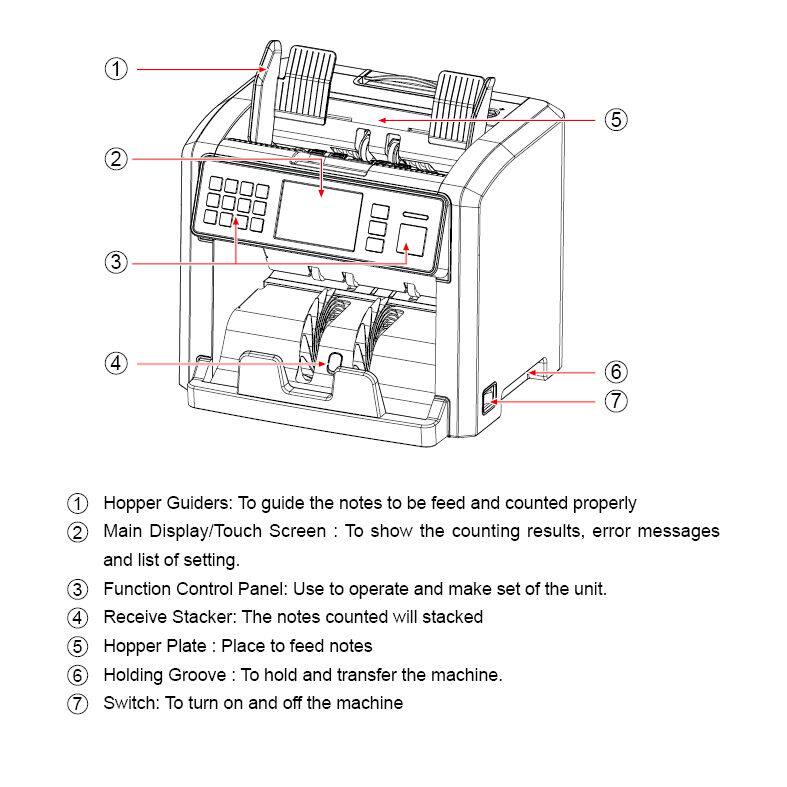 ①
②
③
④
⑤
⑥
⑦

① Hopper Guiders: To guide the notes to be feed and counted properly
② Main Display/Touch Screen : To show the counting results, error messages and list of setting.
③ Function Control Panel: Use to operate and make set of the unit.
④ Receive Stacker: The notes counted will stacked
⑤ Hopper Plate : Place to feed notes
⑥ Holding Groove : To hold and transfer the machine.
⑦ Switch: To turn on and off the machine