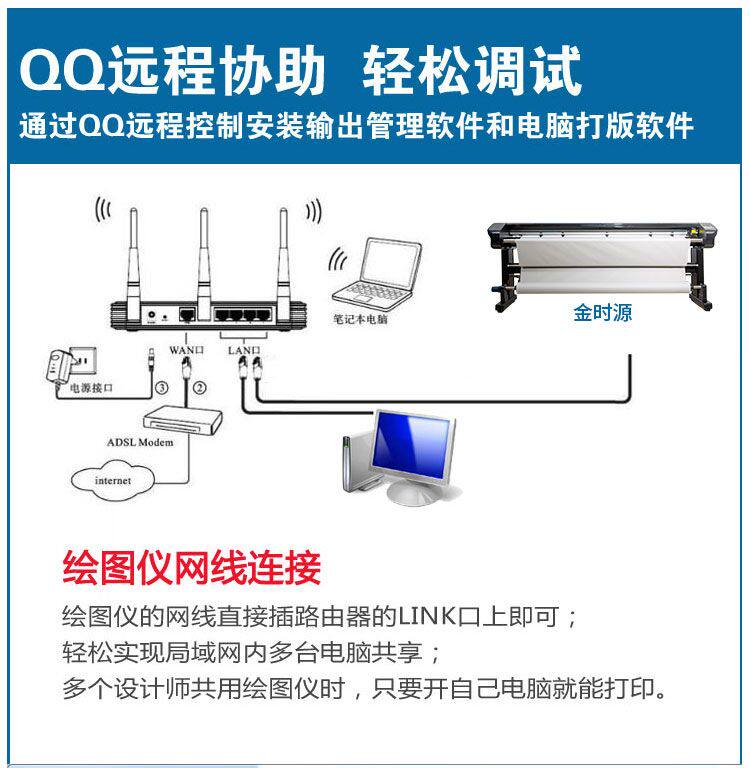 QQ远程协助 轻松调试
通过QQ远程控制安装输出管理软件和电脑打版软件

笔记本电脑

金时源

WAN口

LAN口

电源接口

③

②

ADSL Modem

internet

绘图仪网线连接
绘图仪的网线直接插路由器的LINK口上即可；
轻松实现局域网内多台电脑共享；
多个设计师共用绘图仪时，只要开自己电脑就能打印。