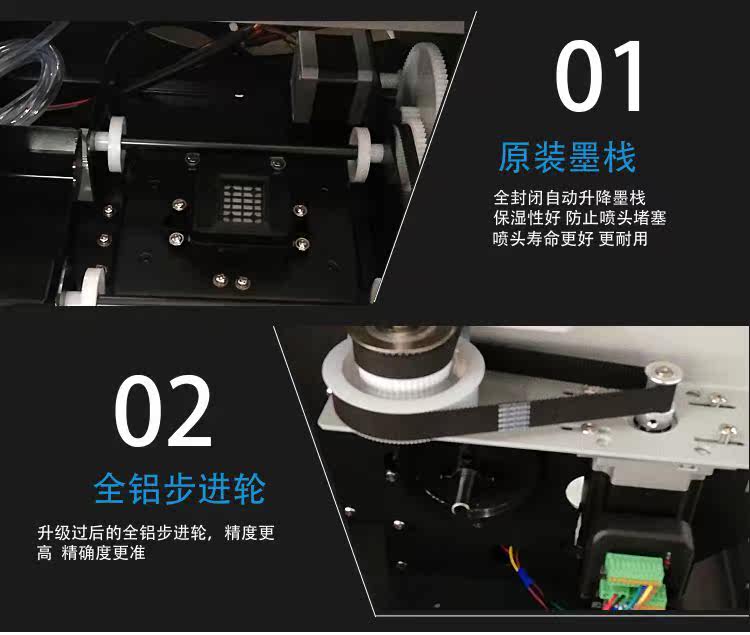 01

原装墨栈

全封闭自动升降墨栈
保湿性好 防止喷头堵塞
喷头寿命更好 更耐用

02

全铝步进轮

升级过后的全铝步进轮，精度更高 精确度更准