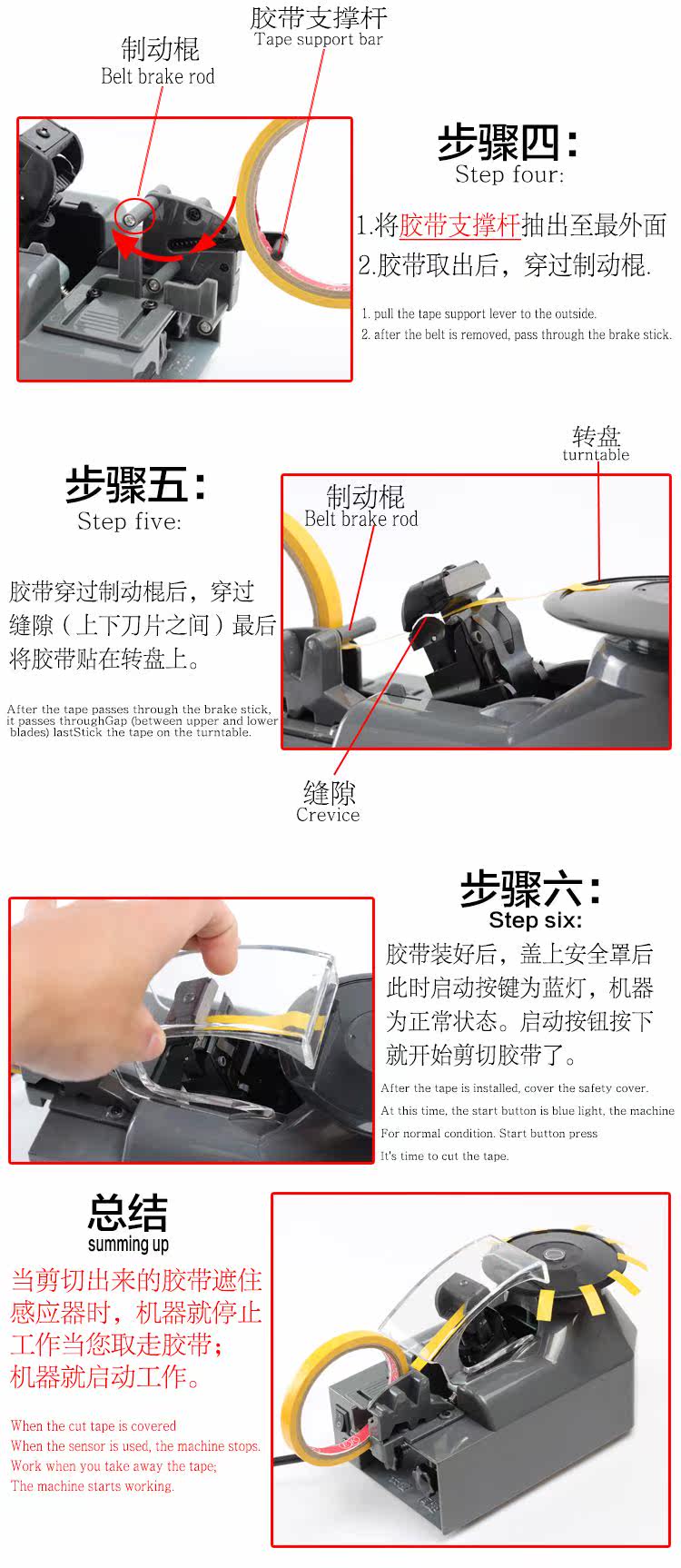 胶带支撑杆
Tape support bar

制动棍
Belt brake rod

步骤四:
Step four:

1.将胶带支撑杆抽出至最外面
2.胶带取出后，穿过制动棍.

1. pull the tape support lever to the outside.
2. after the belt is removed, pass through the brake stick.

转盘
turntable

步骤五:
Step five:

制动棍
Belt brake rod

胶带穿过制动棍后，穿过缝隙（上下刀片之间）最后将胶带贴在转盘上。

After the tape passes through the brake stick, it passes throughGap (between upper and lower blades) lastStick the tape on the turntable.

缝隙
Crevice

步骤六:
Step six:

胶带装好后，盖上安全罩后此时启动按键为蓝灯，机器为正常状态。启动按钮按下就开始剪切胶带了。

After the tape is installed, cover the safety cover.
At this time, the start button is blue light, the machine
For normal condition. Start button press
It's time to cut the tape.

总结
summing up

当剪切出来的胶带遮住感应器时，机器就停止工作当您取走胶带；机器就启动工作。

When the cut tape is covered
When the sensor is used, the machine stops.
Work when you take away the tape;
The machine starts working.