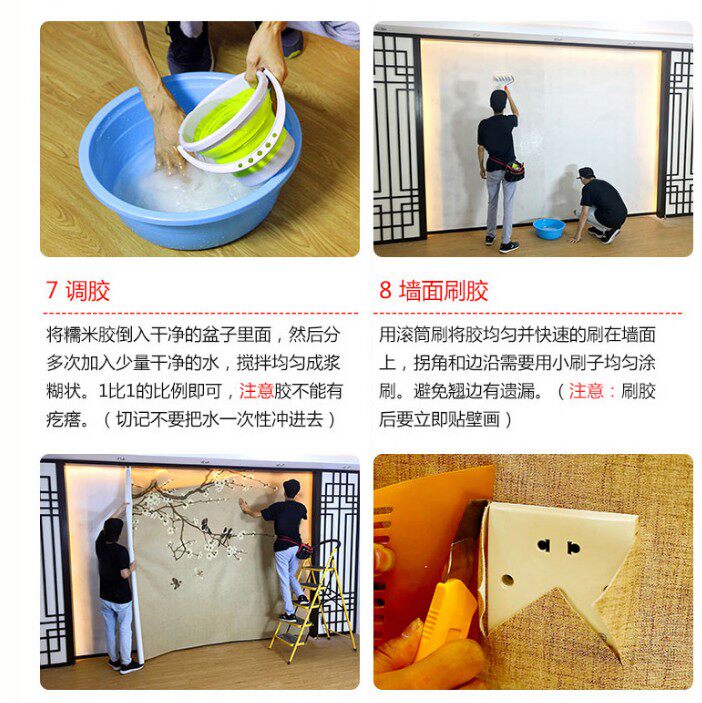 7 调胶

将糯米胶倒入干净的盆子里面，然后分多次加入少量干净的水，搅拌均匀成浆糊状。1比1的比例即可，注意胶不能有疙瘩。（切记不要把水一次性冲进去）

8 墙面刷胶

用滚筒刷将胶均匀并快速的刷在墙面上，拐角和边沿需要用小刷子均匀涂刷。避免翘边有遗漏。（注意：刷胶后要立即贴壁画）