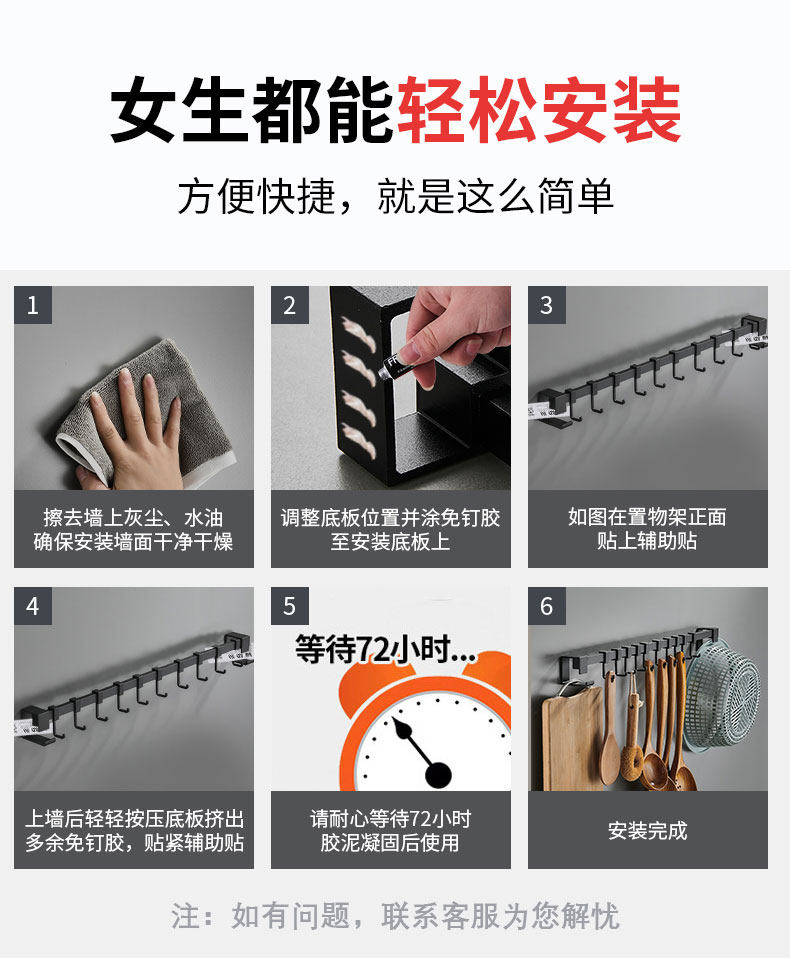 女生都能轻松安装

方便快捷，就是这么简单

1

擦去墙上灰尘、水油
确保安装墙面干净干燥

2

调整底板位置并涂免钉胶
至安装底板上

3

如图在置物架正面
贴上辅助贴

4

上墙后轻轻按压底板挤出
多余免钉胶，贴紧辅助贴

5

等待72小时...

请耐心等待72小时
胶泥凝固后使用

6

安装完成

注：如有问题，联系客服为您解忧