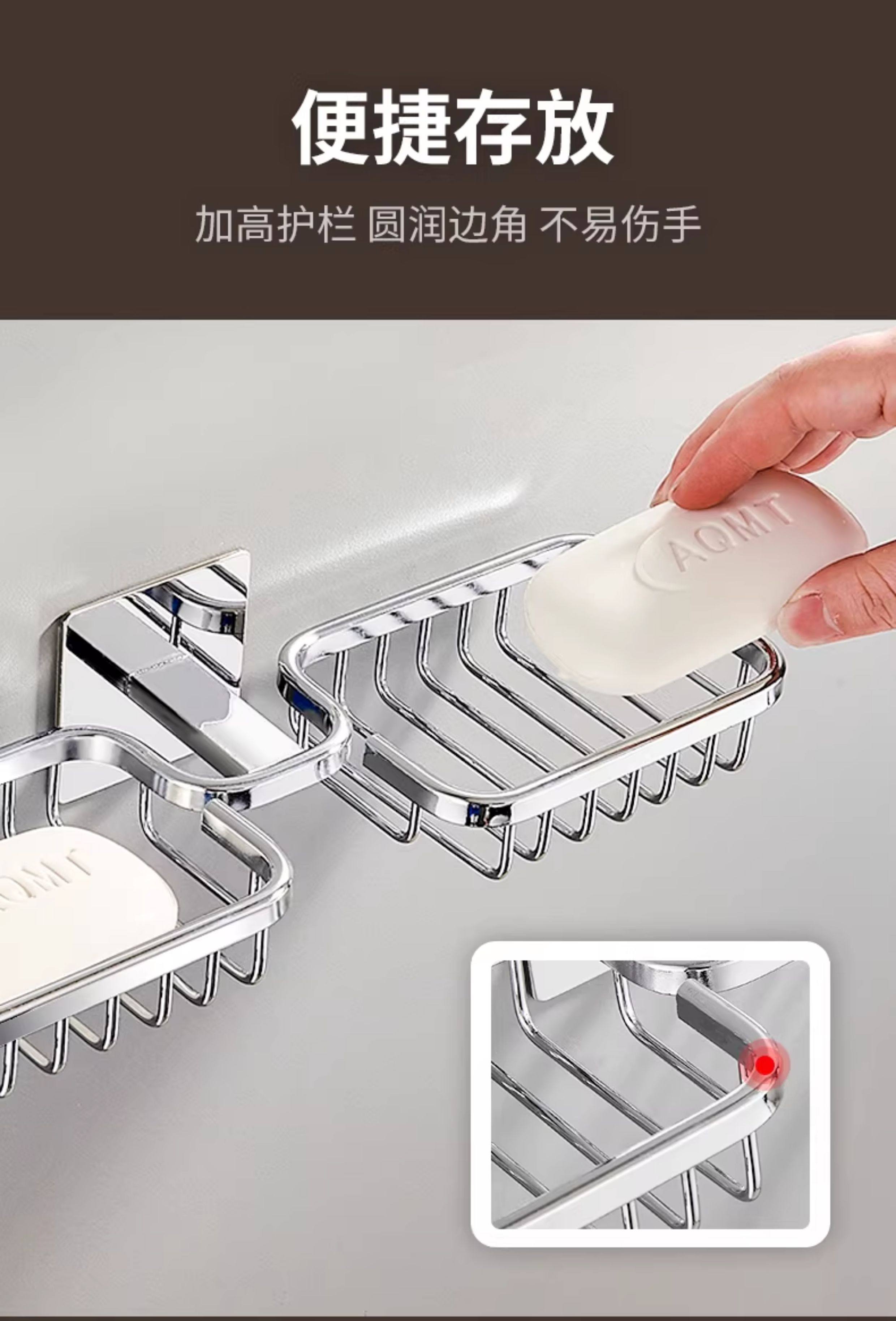 便捷存放

加高护栏 圆润边角 不易伤手

AQMT

AQMT