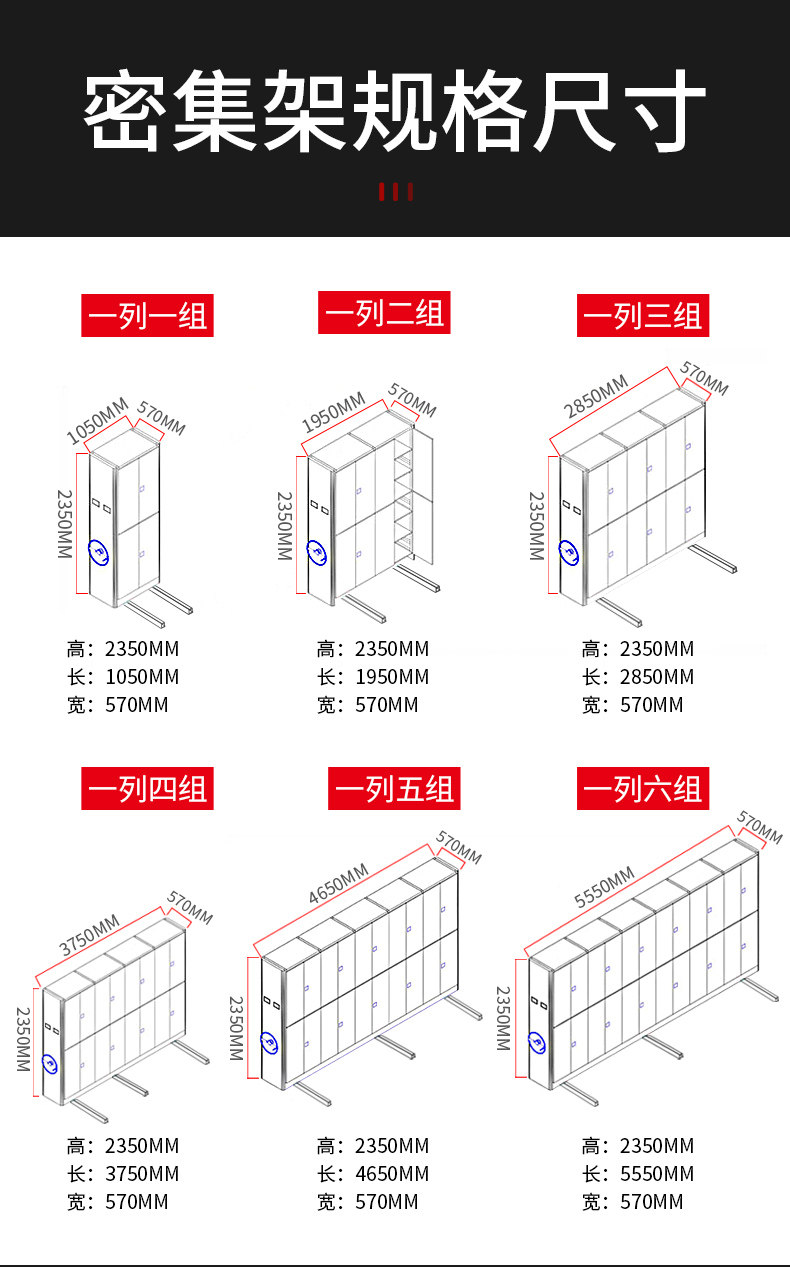 密集架规格尺寸

一列一组

1050MM 570MM 2350MM

高：2350MM
长：1050MM
宽：570MM

一列二组

1950MM 570MM 2350MM

高：2350MM
长：1950MM
宽：570MM

一列三组

2850MM 570MM 2350MM

高：2350MM
长：2850MM
宽：570MM

一列四组

3750MM 570MM 2350MM

高：2350MM
长：3750MM
宽：570MM

一列五组

4650MM 570MM 2350MM

高：2350MM
长：4650MM
宽：570MM

一列六组

5550MM 570MM 2350MM

高：2350MM
长：5550MM
宽：570MM