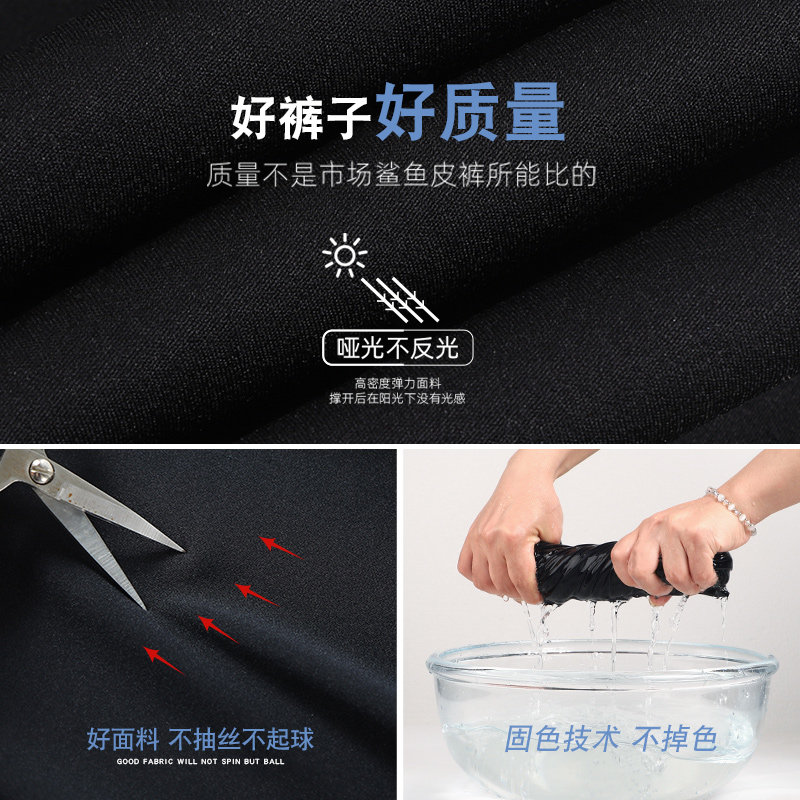 好裤子好质量

质量不是市场鲨鱼皮裤所能比的

哑光不反光

高密度弹力面料
撑开后在阳光下没有光感

好面料 不抽丝不起球
GOOD FABRIC WILL NOT SPIN BUT BALL

固色技术 不掉色