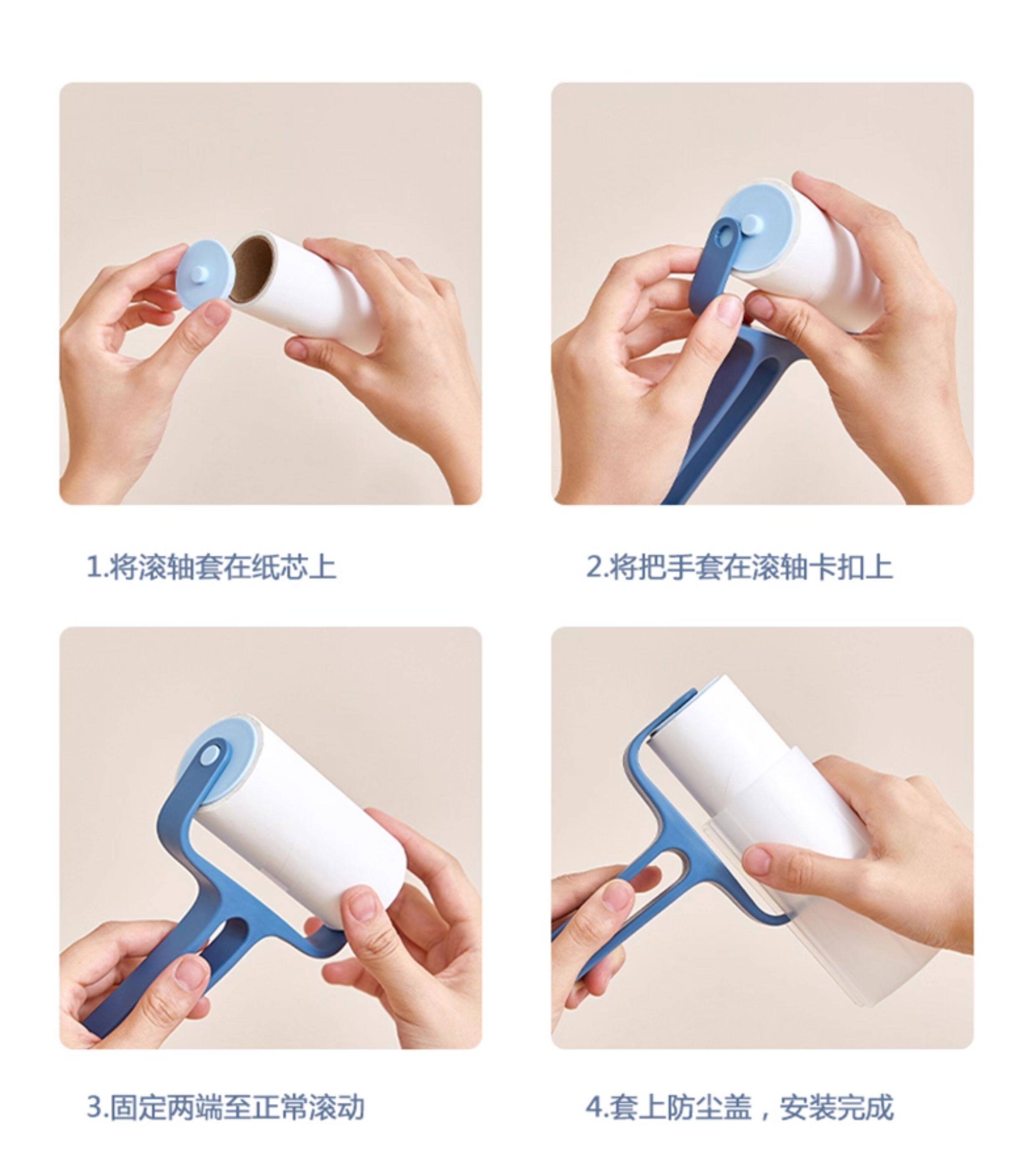 1.将滚轴套在纸芯上

2.将把手套在滚轴卡扣上

3.固定两端至正常滚动

4.套上防尘盖，安装完成