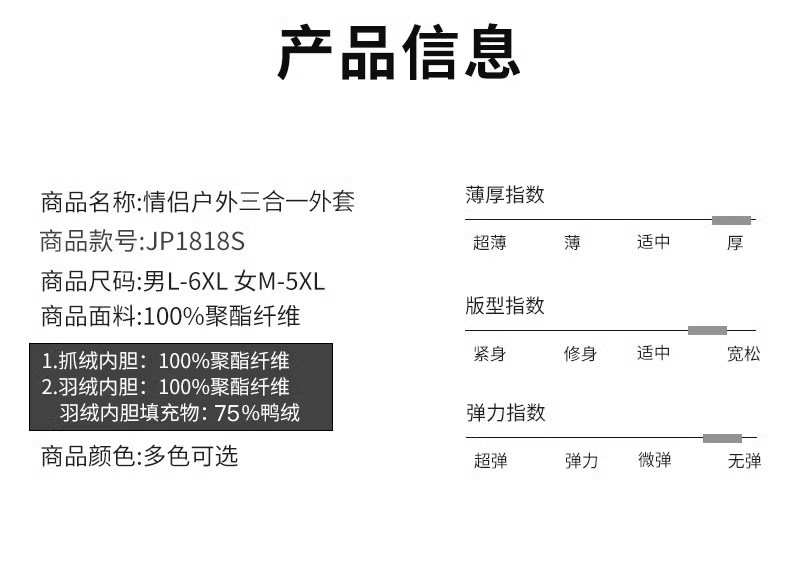 产品信息

商品名称:情侣户外三合一外套
商品款号:JP1818S
商品尺码:男L-6XL 女M-5XL
商品面料:100%聚酯纤维

1.抓绒内胆：100%聚酯纤维
2.羽绒内胆：100%聚酯纤维
羽绒内胆填充物：75%鸭绒

商品颜色:多色可选

薄厚指数
超薄 薄 适中 厚

版型指数
紧身 修身 适中 宽松

弹力指数
超弹 弹力 微弹 无弹