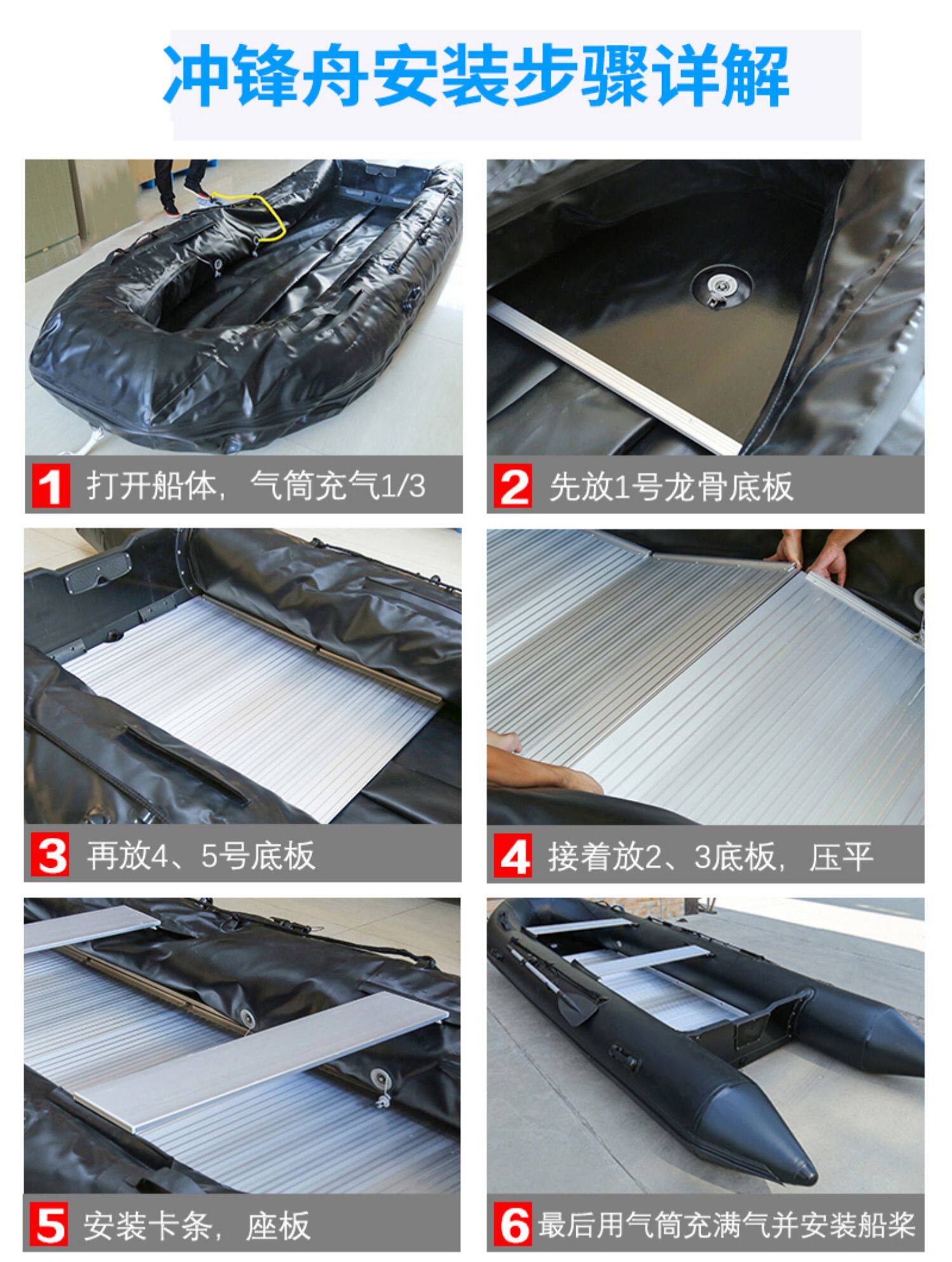 冲锋舟安装步骤详解

1 打开船体，气筒充气1/3

2 先放1号龙骨底板

3 再放4、5号底板

4 接着放2、3底板，压平

5 安装卡条，座板

6 最后用气筒充满气并安装船桨