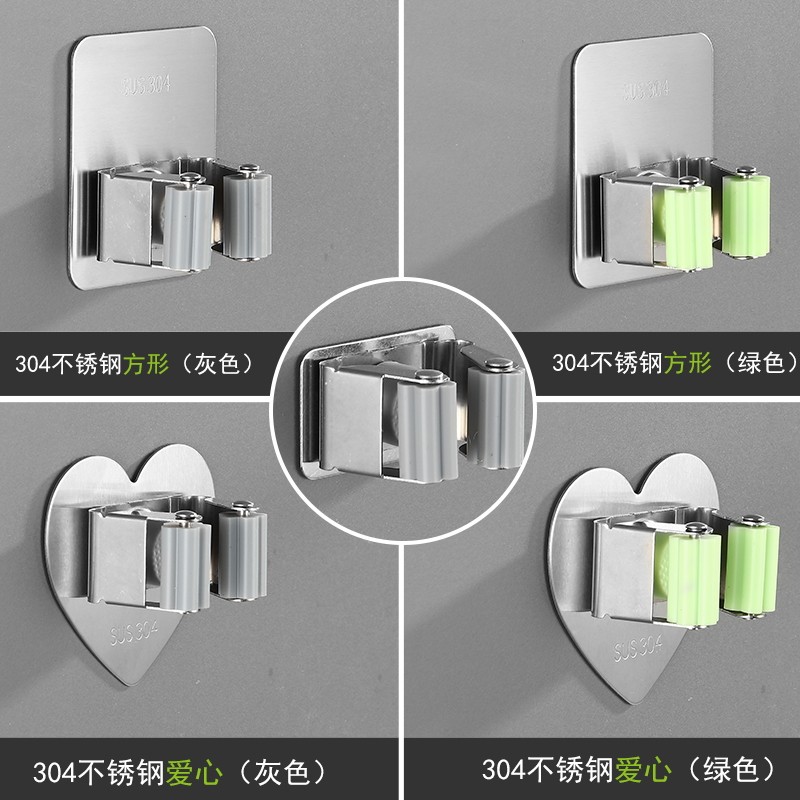 SUS304

SUS304

304不锈钢方形（灰色）

304不锈钢方形（绿色）

SUS304

SUS304

304不锈钢爱心（灰色）

304不锈钢爱心（绿色）