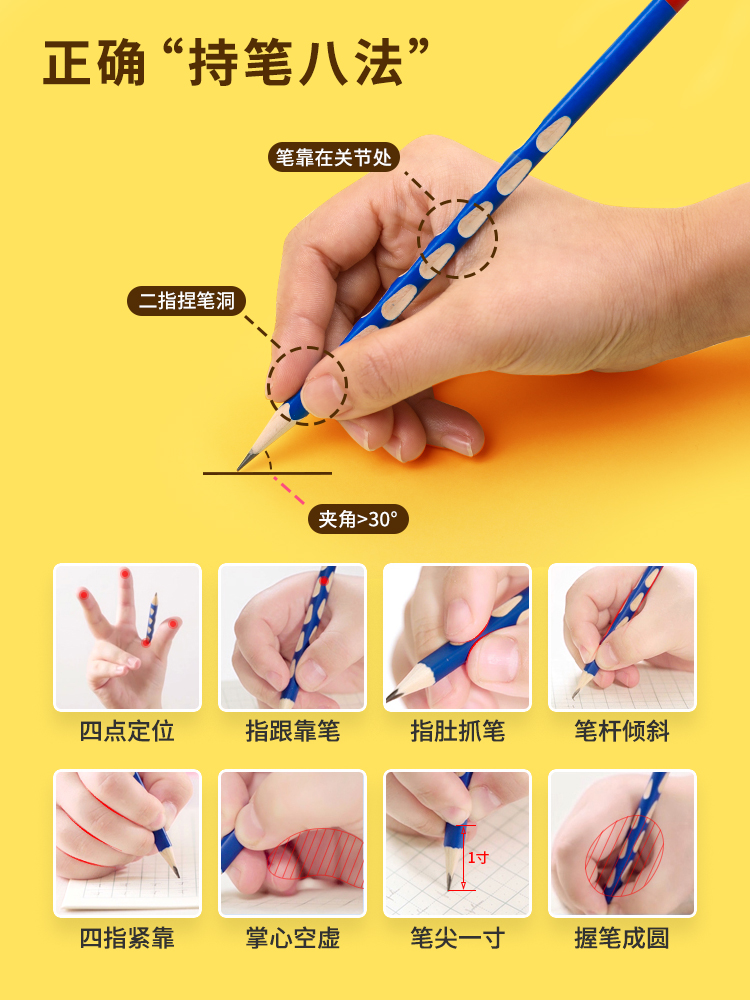 正确“持笔八法”

笔靠在关节处

二指捏笔洞

夹角>30°

四点定位

指跟靠笔

指肚抓笔

笔杆倾斜

四指紧靠

掌心空虚

1寸

笔尖一寸

握笔成圆