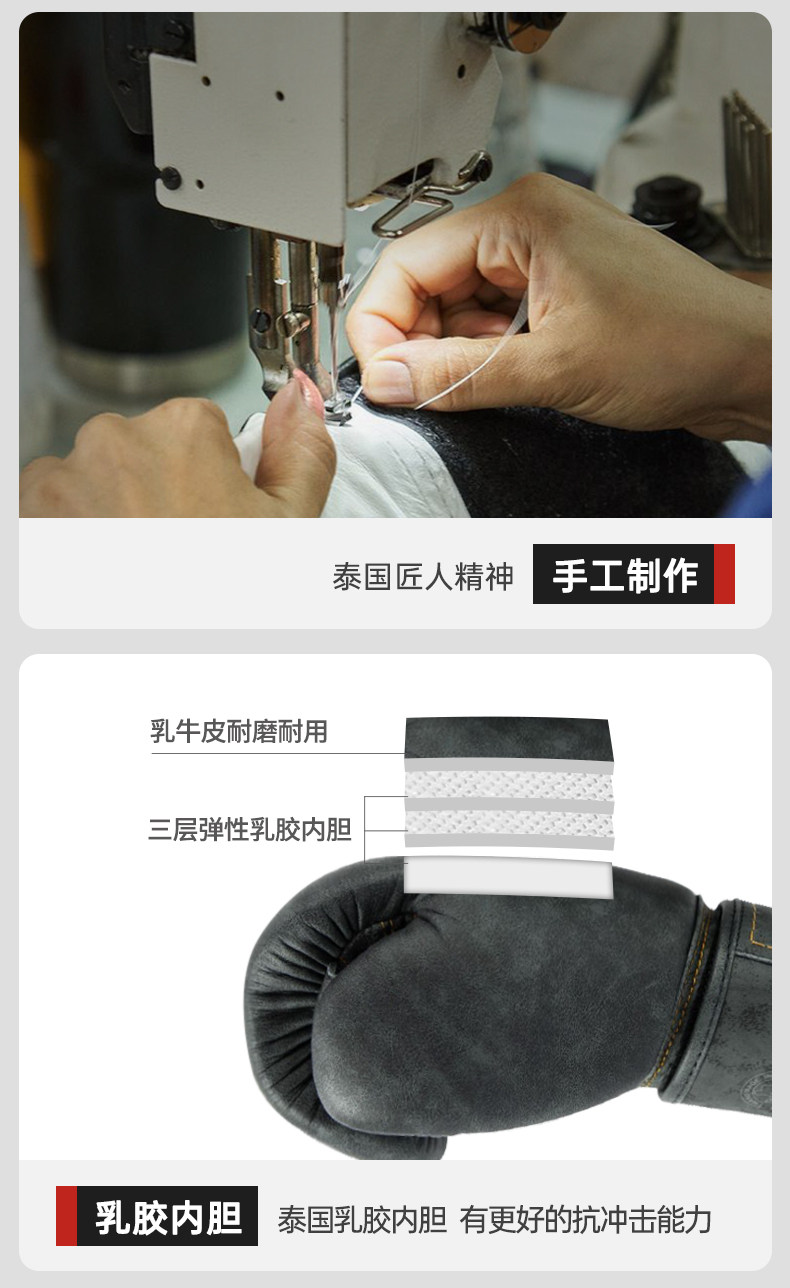 泰国匠人精神 手工制作

乳牛皮耐磨耐用

三层弹性乳胶内胆

乳胶内胆 泰国乳胶内胆 有更好的抗冲击能力