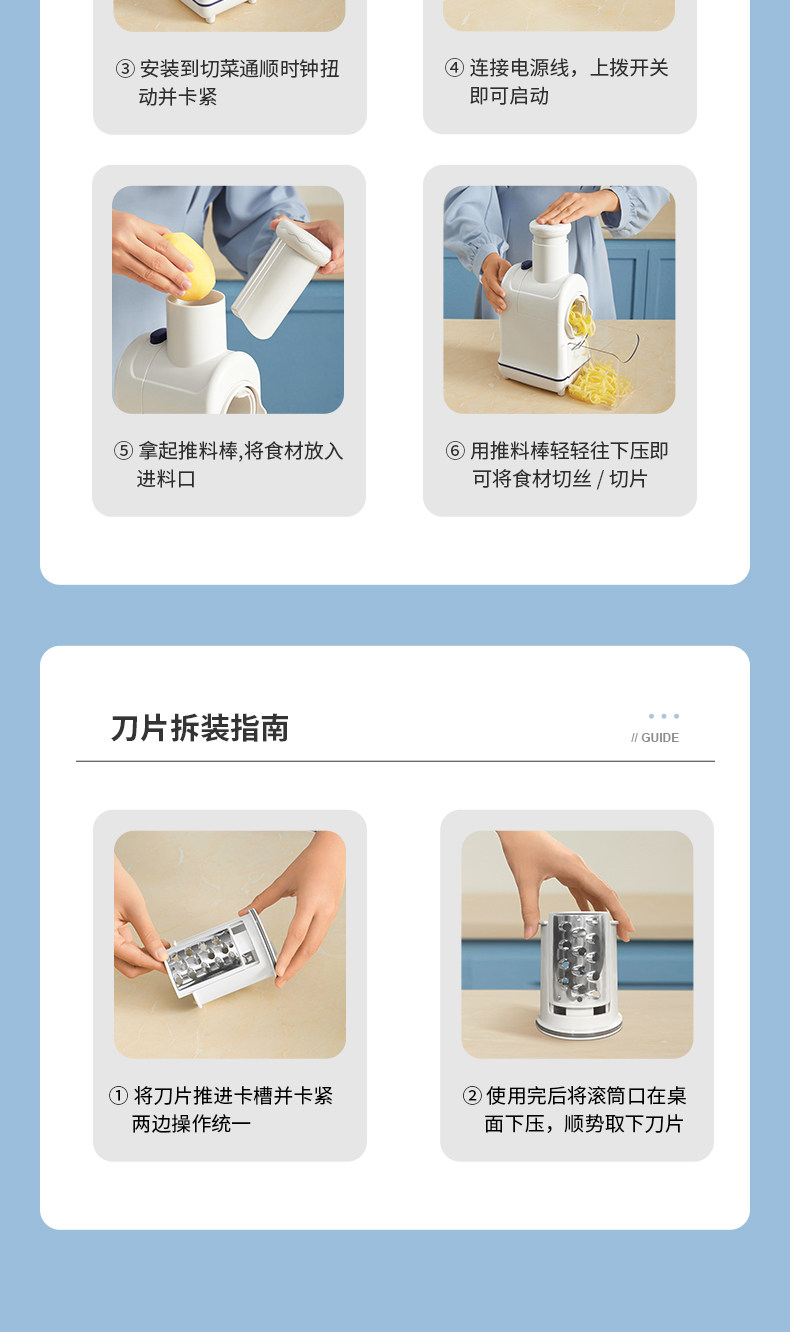 ③ 安装到切菜通顺时钟扭动并卡紧

④ 连接电源线，上拨开关即可启动

⑤ 拿起推料棒,将食材放入进料口

⑥ 用推料棒轻轻往下压即可将食材切丝 / 切片

刀片拆装指南

// GUIDE

① 将刀片推进卡槽并卡紧两边操作统一

② 使用完后将滚筒口在桌面下压，顺势取下刀片