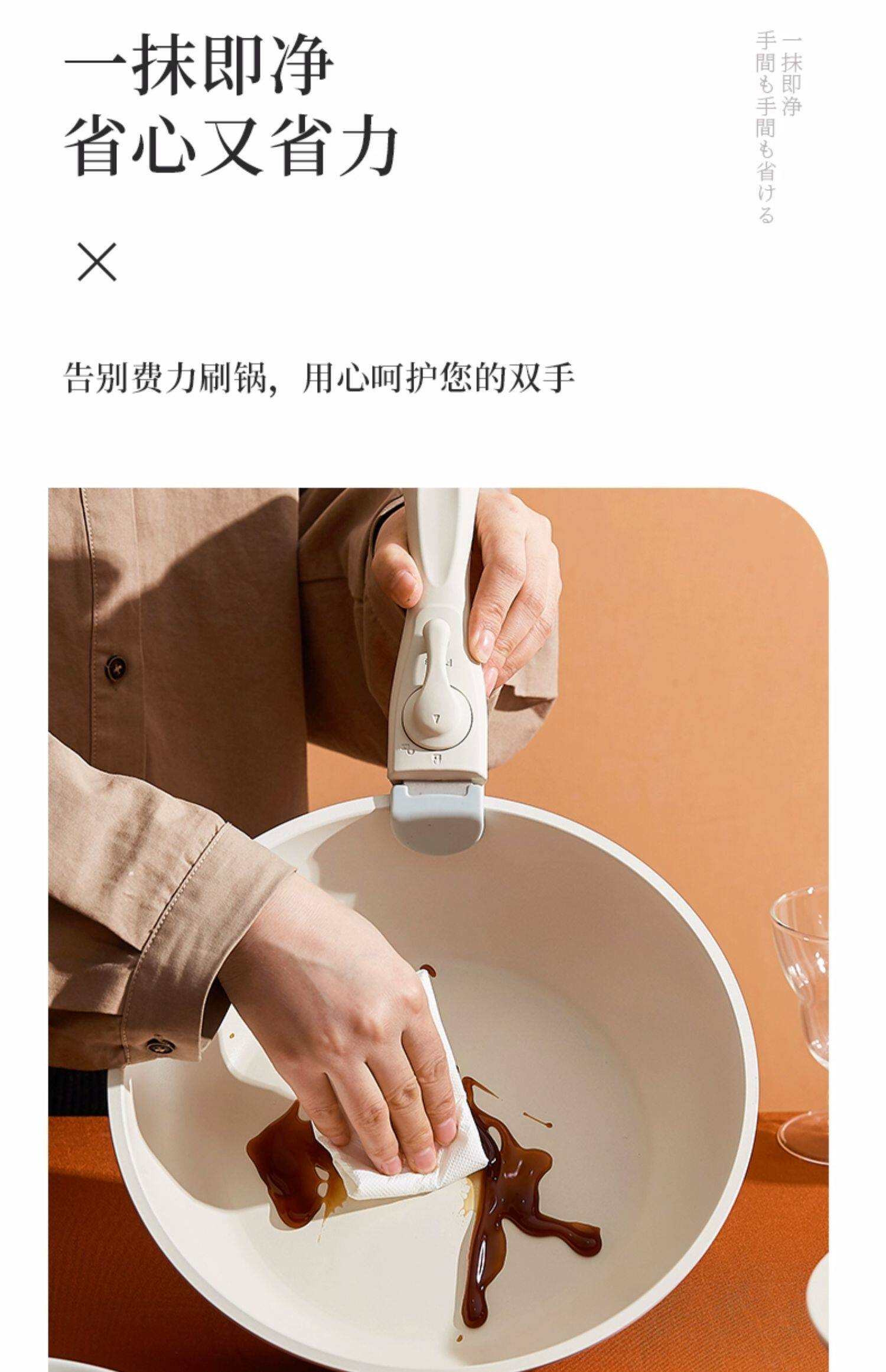 一抹即净
省心又省力

一抹即净
手間も手間も省ける

×

告别费力刷锅，用心呵护您的双手