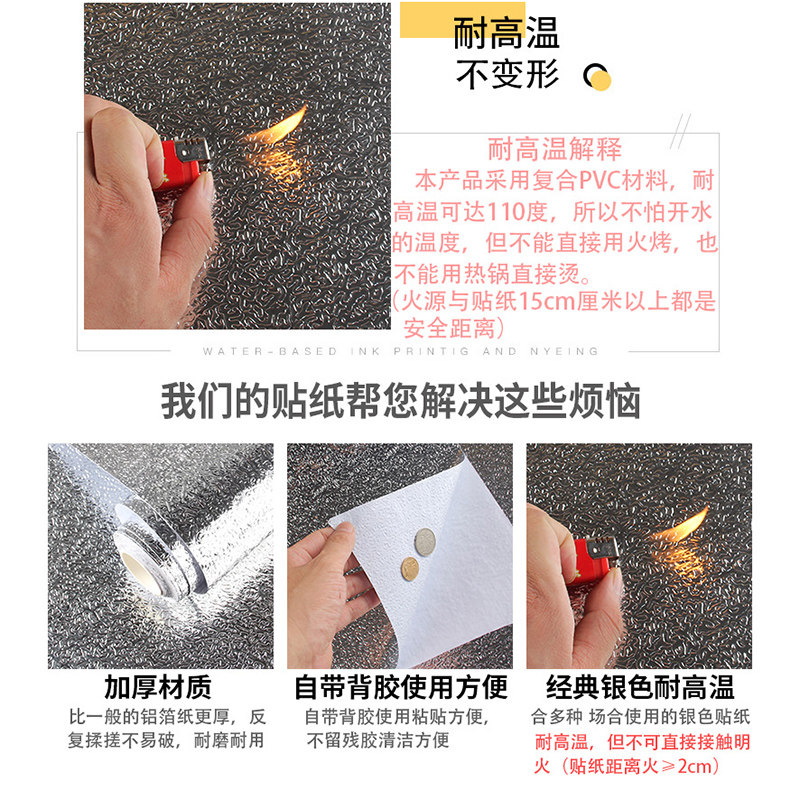 耐高温
不变形

耐高温解释
本产品采用复合PVC材料，耐高温可达110度，所以不怕开水的温度，但不能直接用火烤，也不能用热锅直接烫。
（火源与贴纸15cm厘米以上都是安全距离）

WATER-BASED INK PRINTIG AND NYEING

我们的贴纸帮您解决这些烦恼

加厚材质
比一般的铝箔纸更厚，反复揉搓不易破，耐磨耐用

自带背胶使用方便
自带背胶使用粘贴方便，不留残胶清洁方便

经典银色耐高温
合多种 场合使用的银色贴纸
耐高温，但不可直接接触明火（贴纸距离火≥2cm）