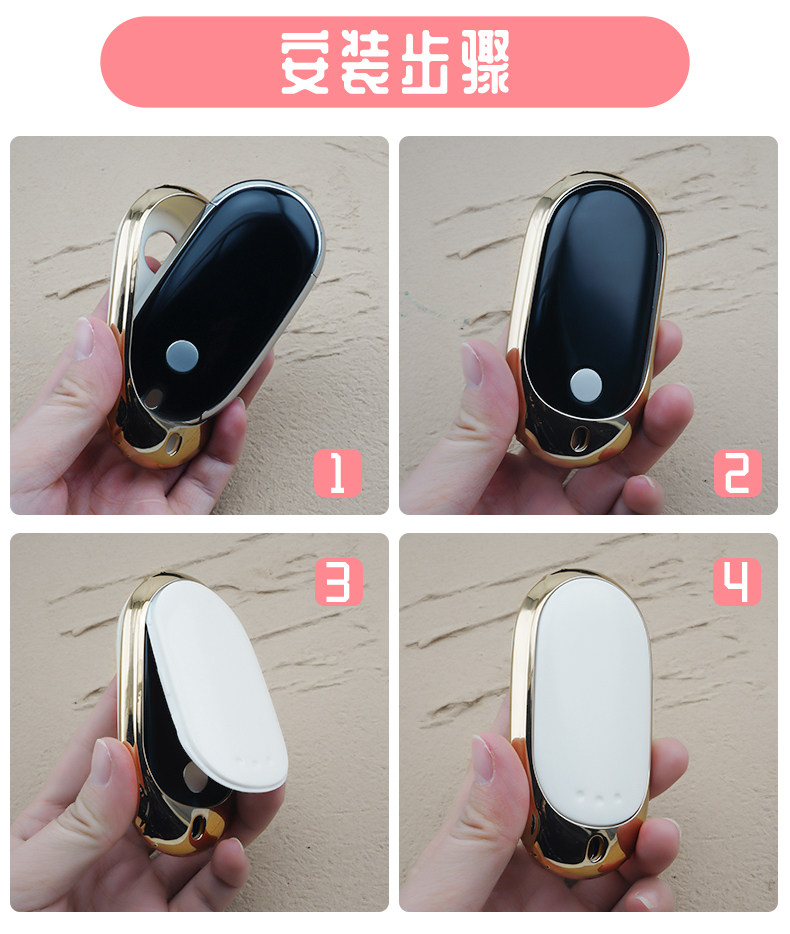 安装步骤

1

2

3

4