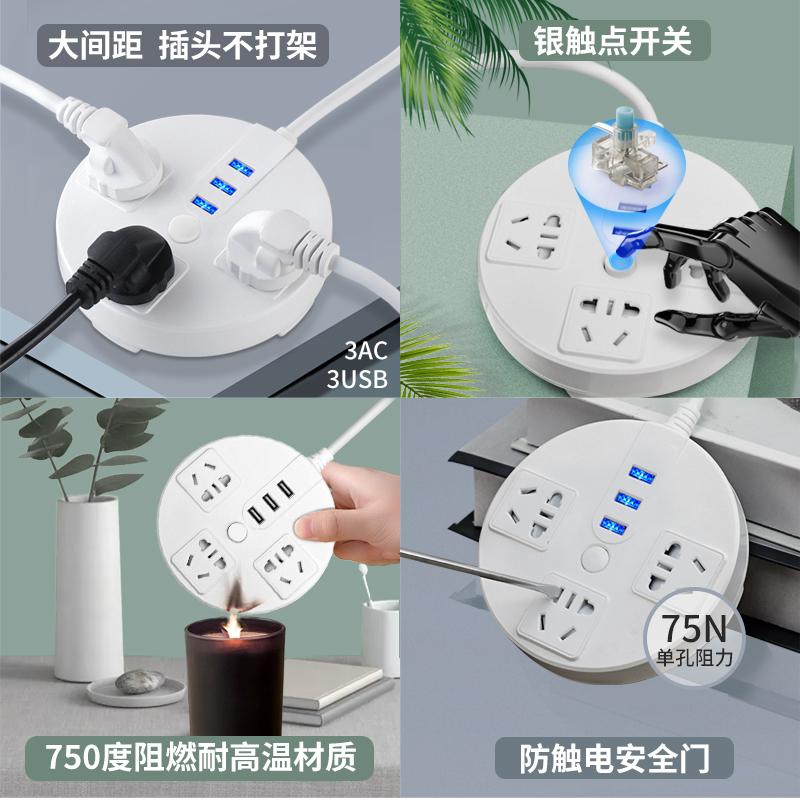 大间距 插头不打架

3AC
3USB

银触点开关

750度阻燃耐高温材质

75N
单孔阻力

防触电安全门